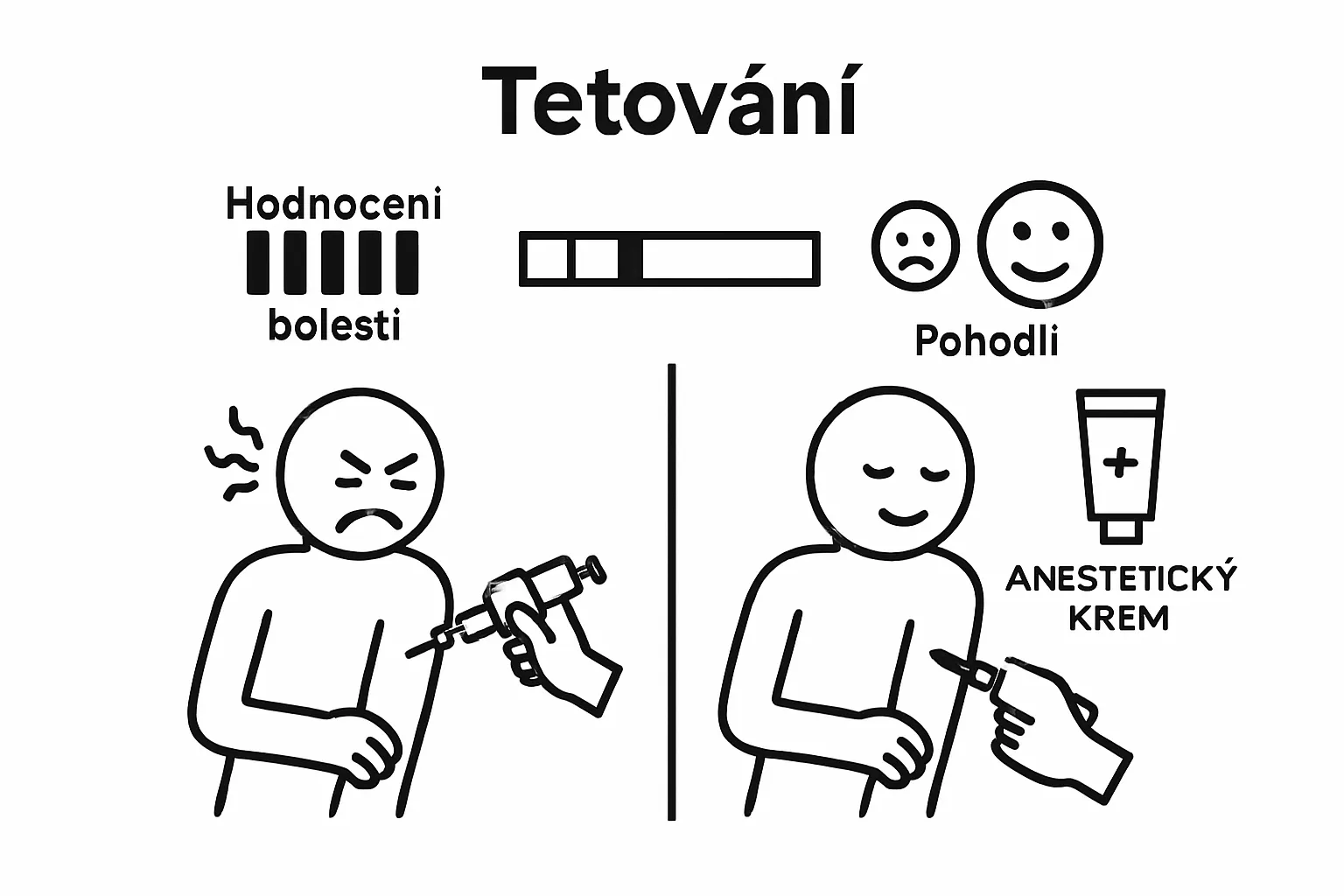 Tetování

Hodnoceni
bolesti

Pohodli

ANESTETICKÝ KREM