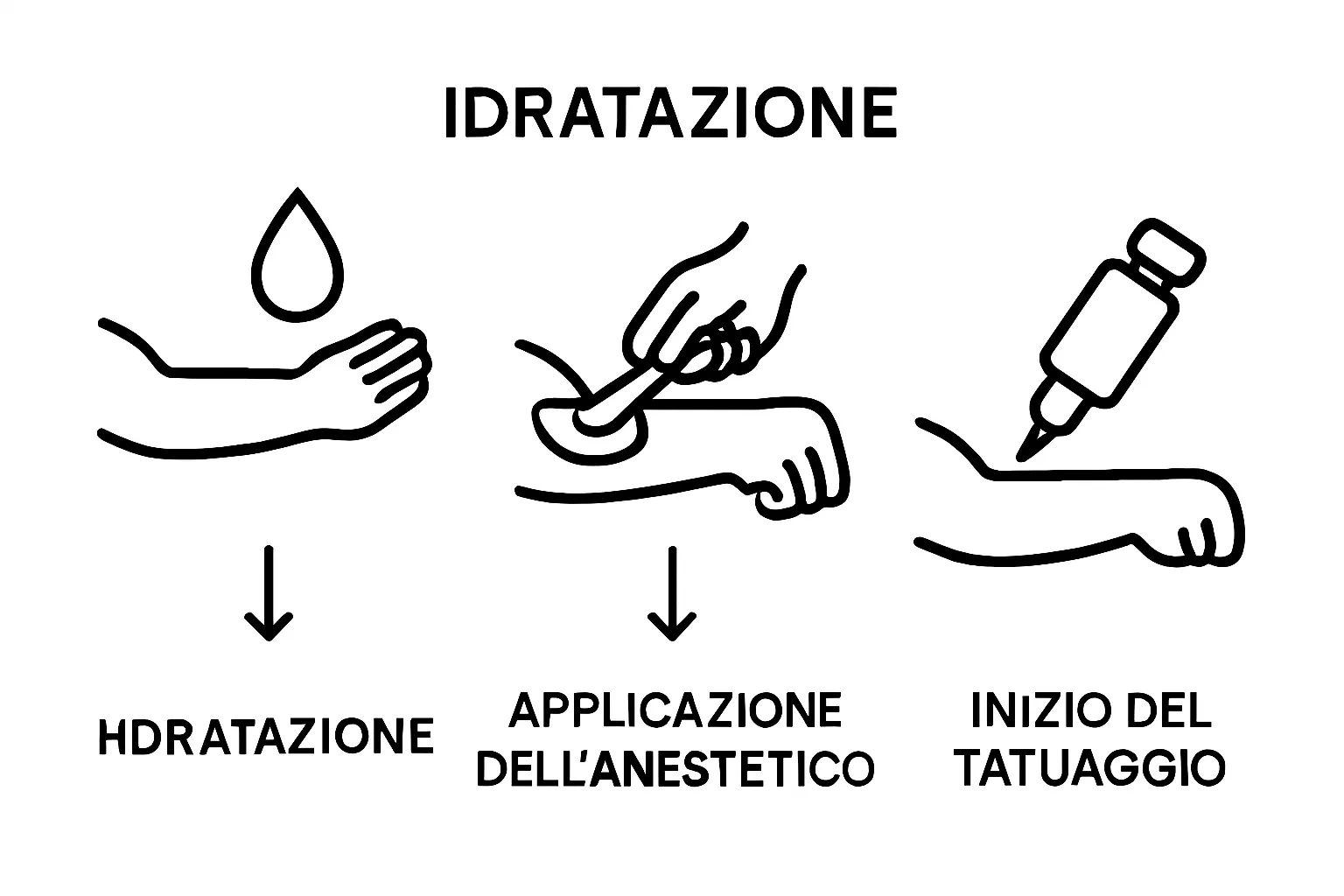 IDRATAZIONE

HDRATAZIONE

APPLICAZIONE DELL'ANESTETICO

INIZIO DEL TATUAGGIO