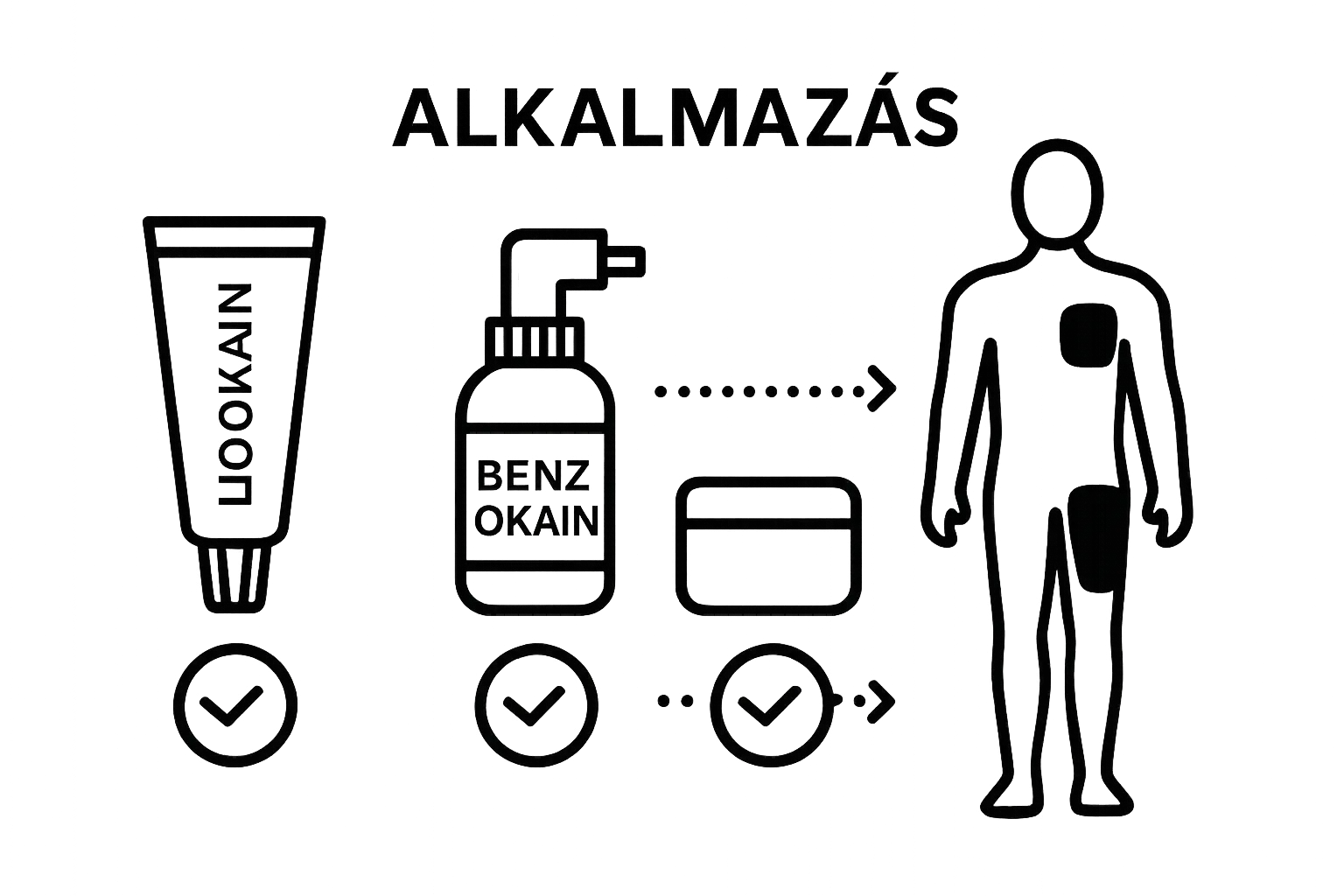 ALKALMAZÁS

LIOOKAIN

BENZ
OKAIN