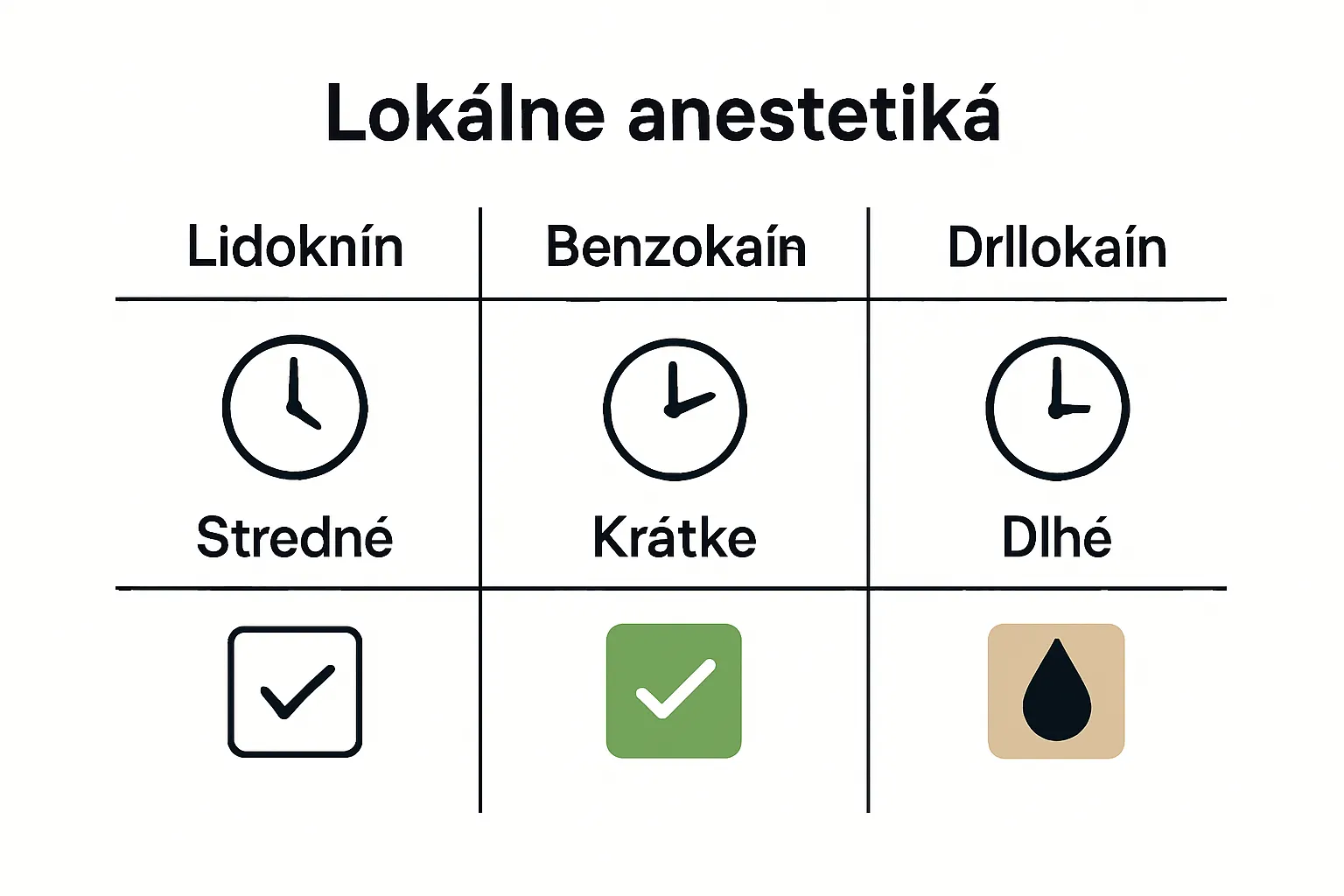 Lokálne anestetiká

| Lidoknín | Benzokaín | Drllokaín |
|---|---|---|
| Stredné | Krátke | Dlhé |