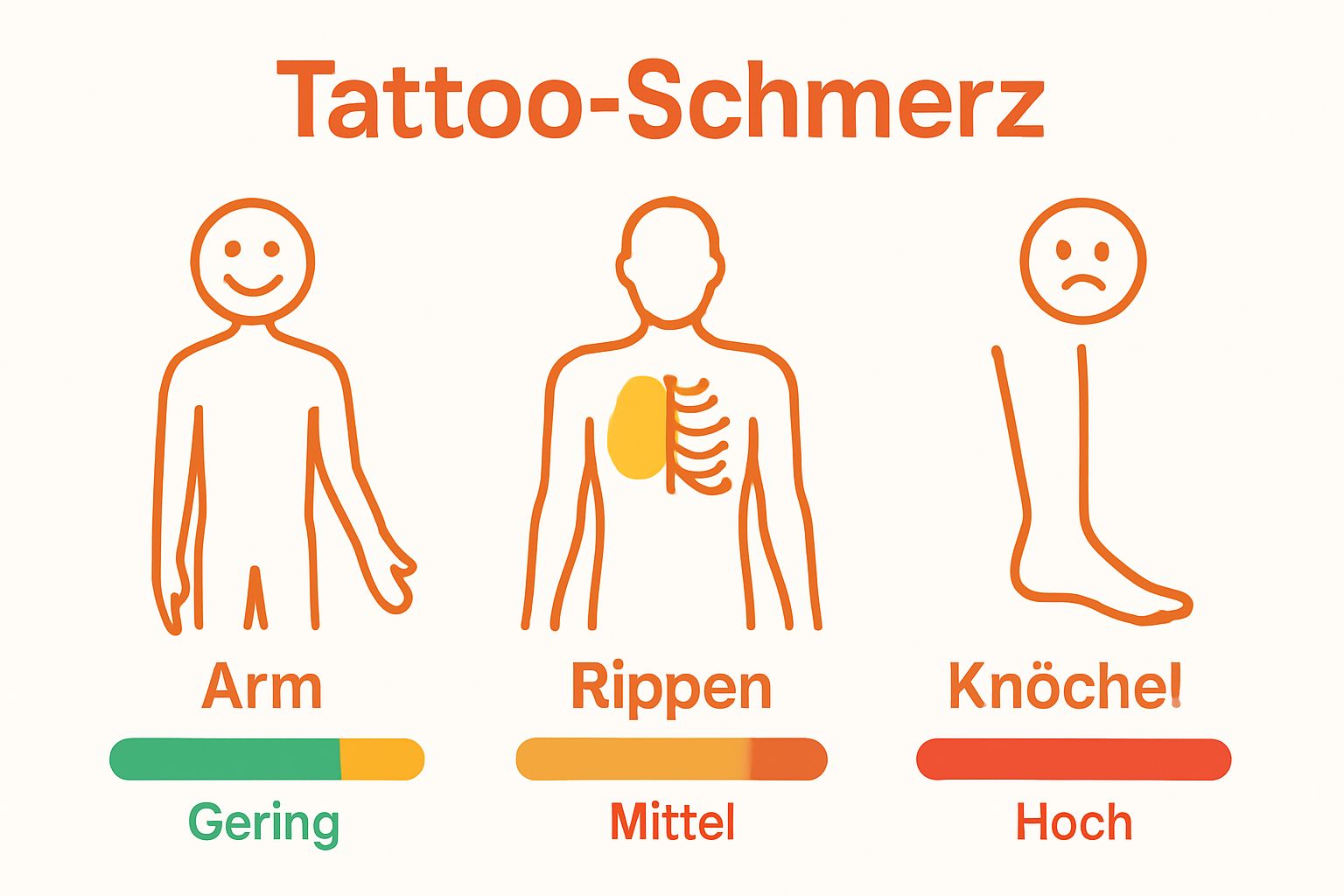 Tattoo-Schmerz

Arm

Gering

Rippen

Mittel

Knöchel

Hoch