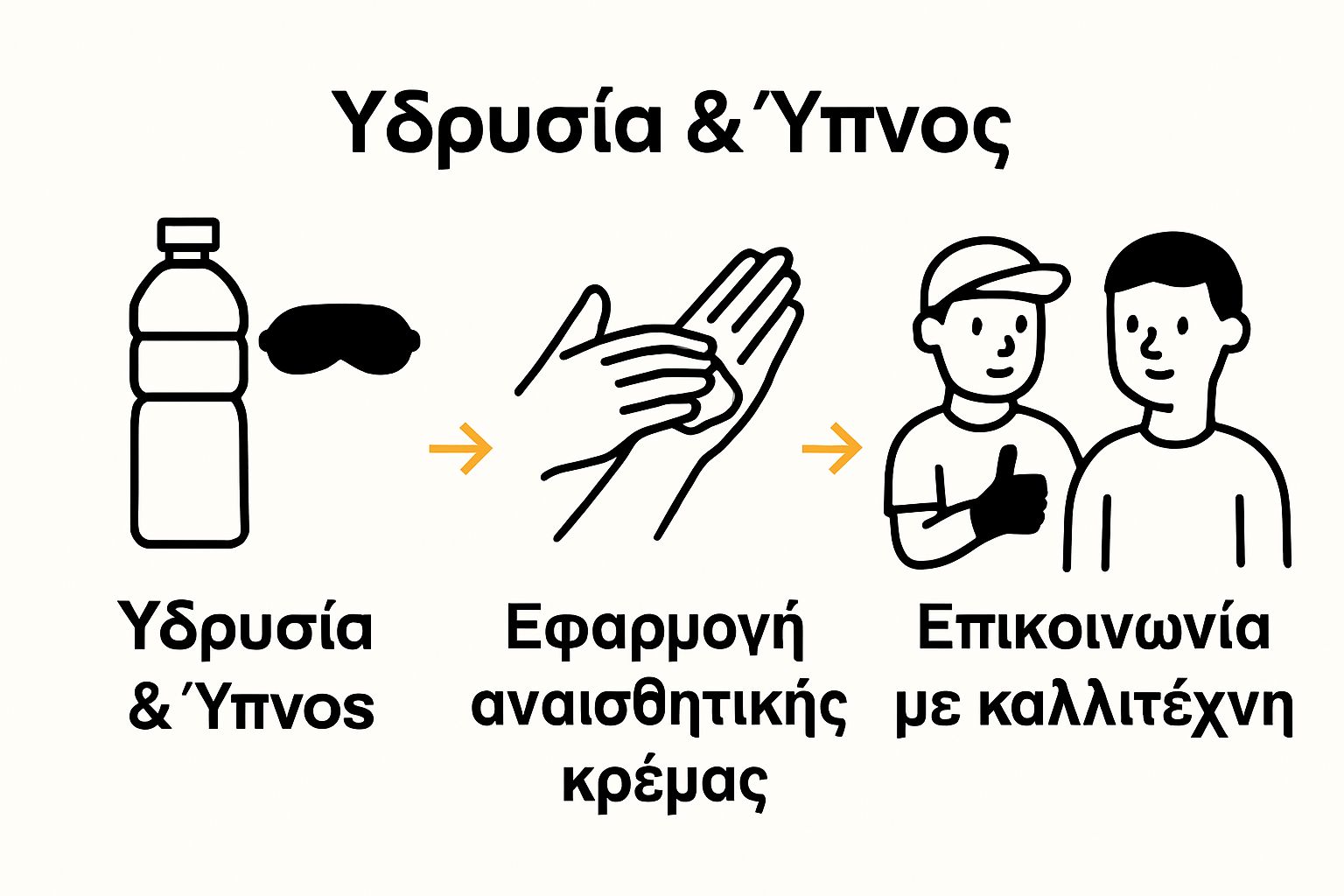 Υδρυσία & Ύπνος

Υδρυσία & Ύπνοs

Εφαρμογή αναισθητικής κρέμας

Επικοινωνία με καλλιτέχνη