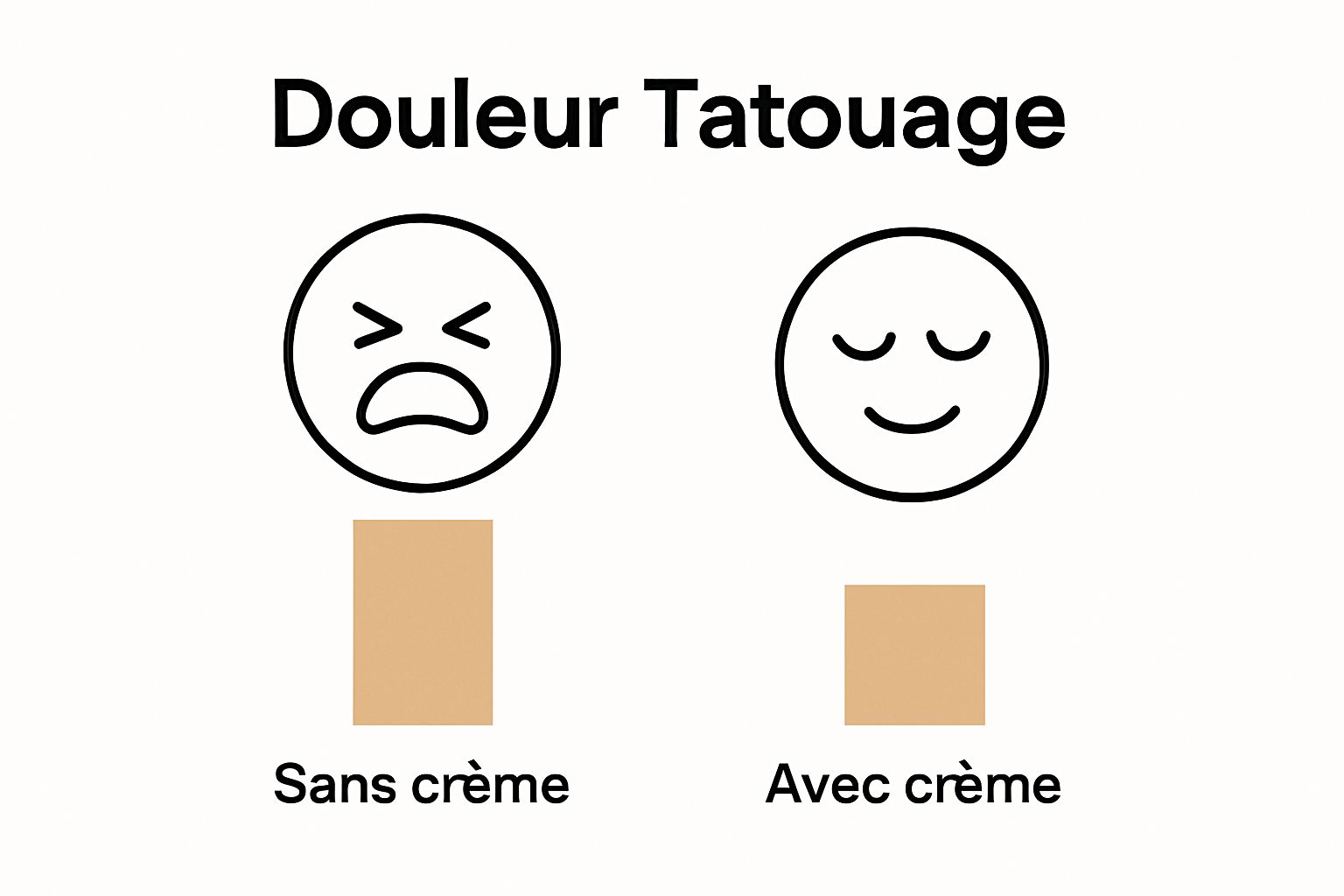 Douleur Tatouage

Sans crème

Avec crème