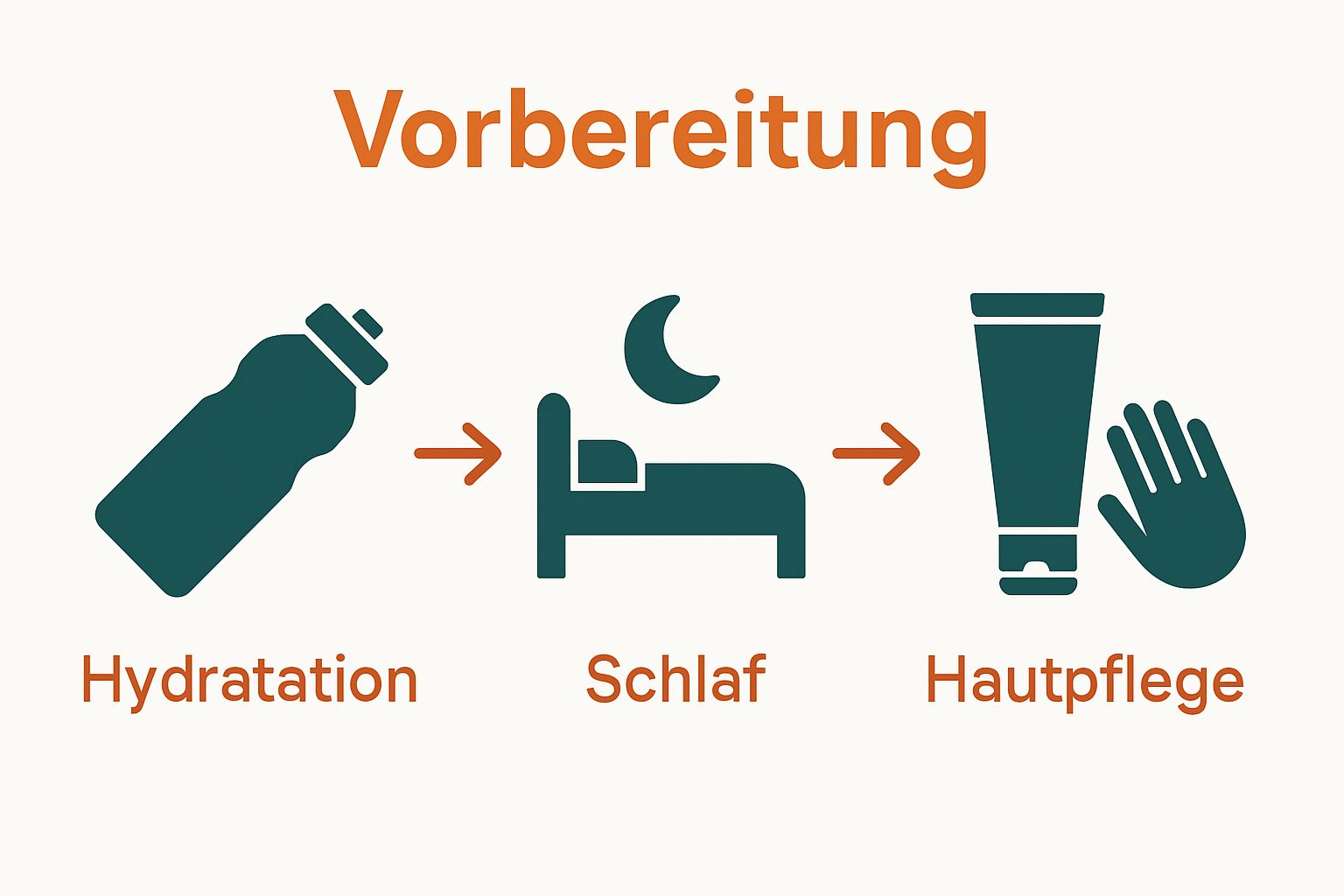 Vorbereitung

Hydratation

Schlaf

Hautpflege