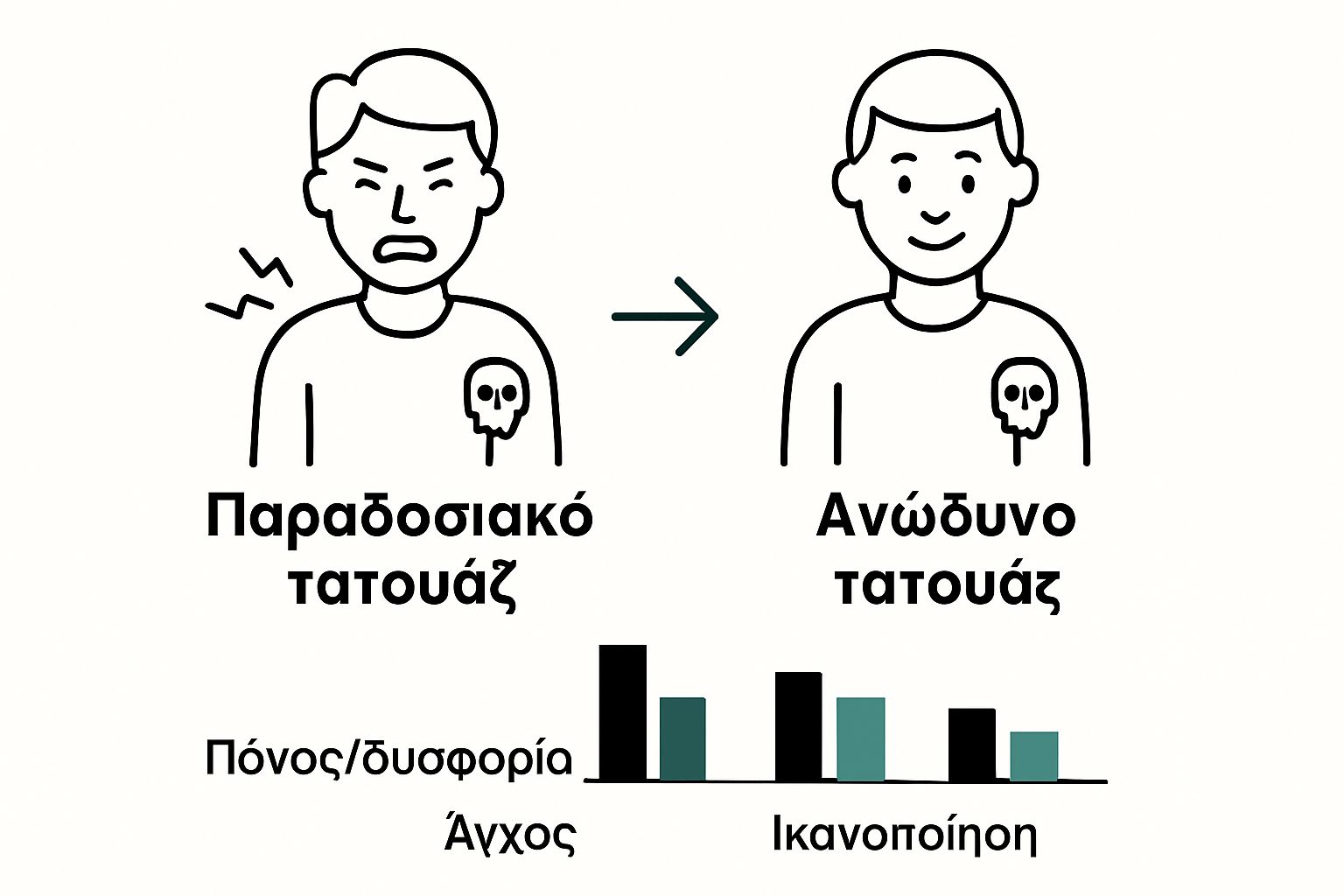 Παραδοσιακό τατουάζ

Ανώδυνο τατουάζ

Πόνος/δυσφορία

Άγχος

Ικανοποίηση