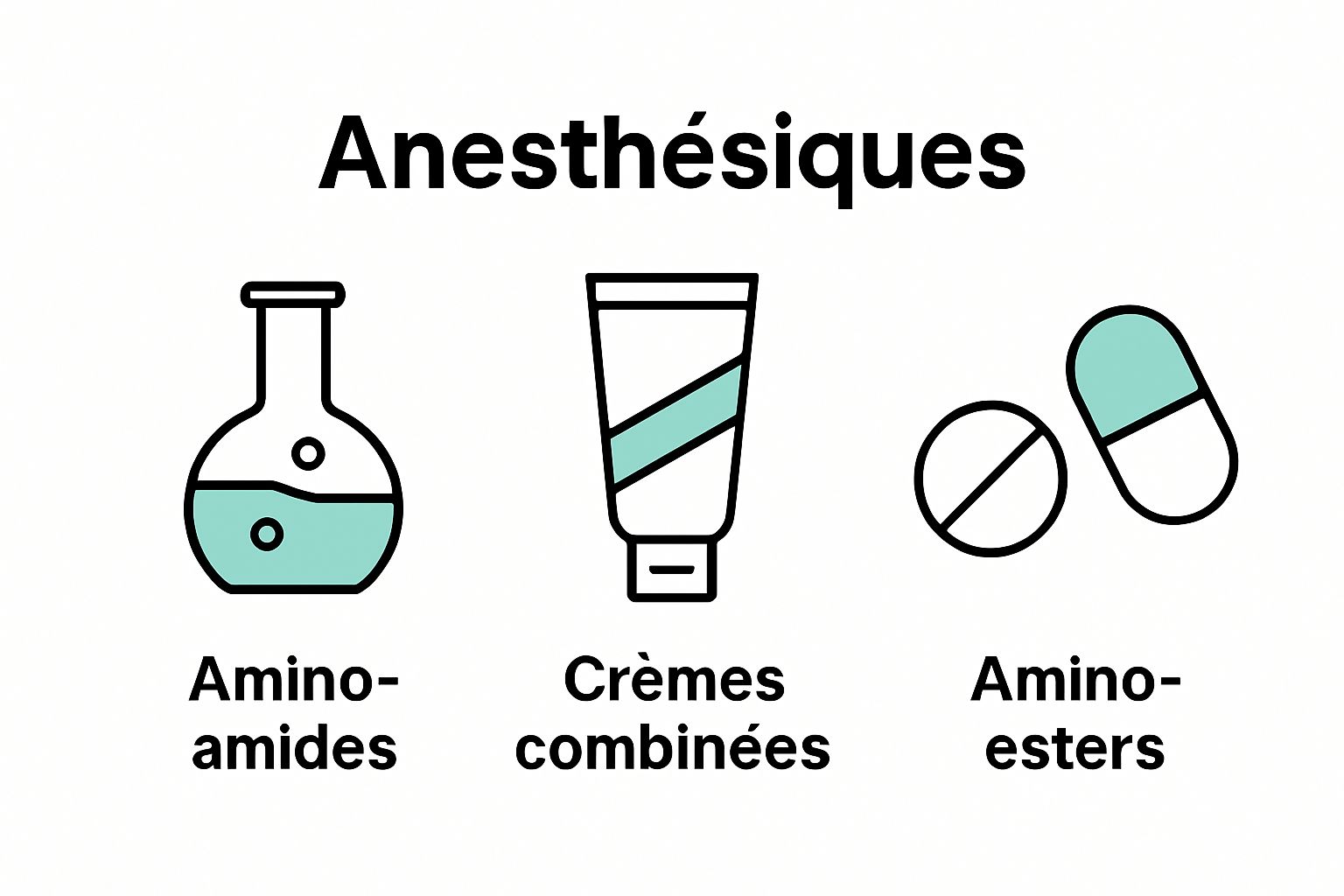 Anesthésiques

Amino-amides

Crèmes combinées

Amino-esters