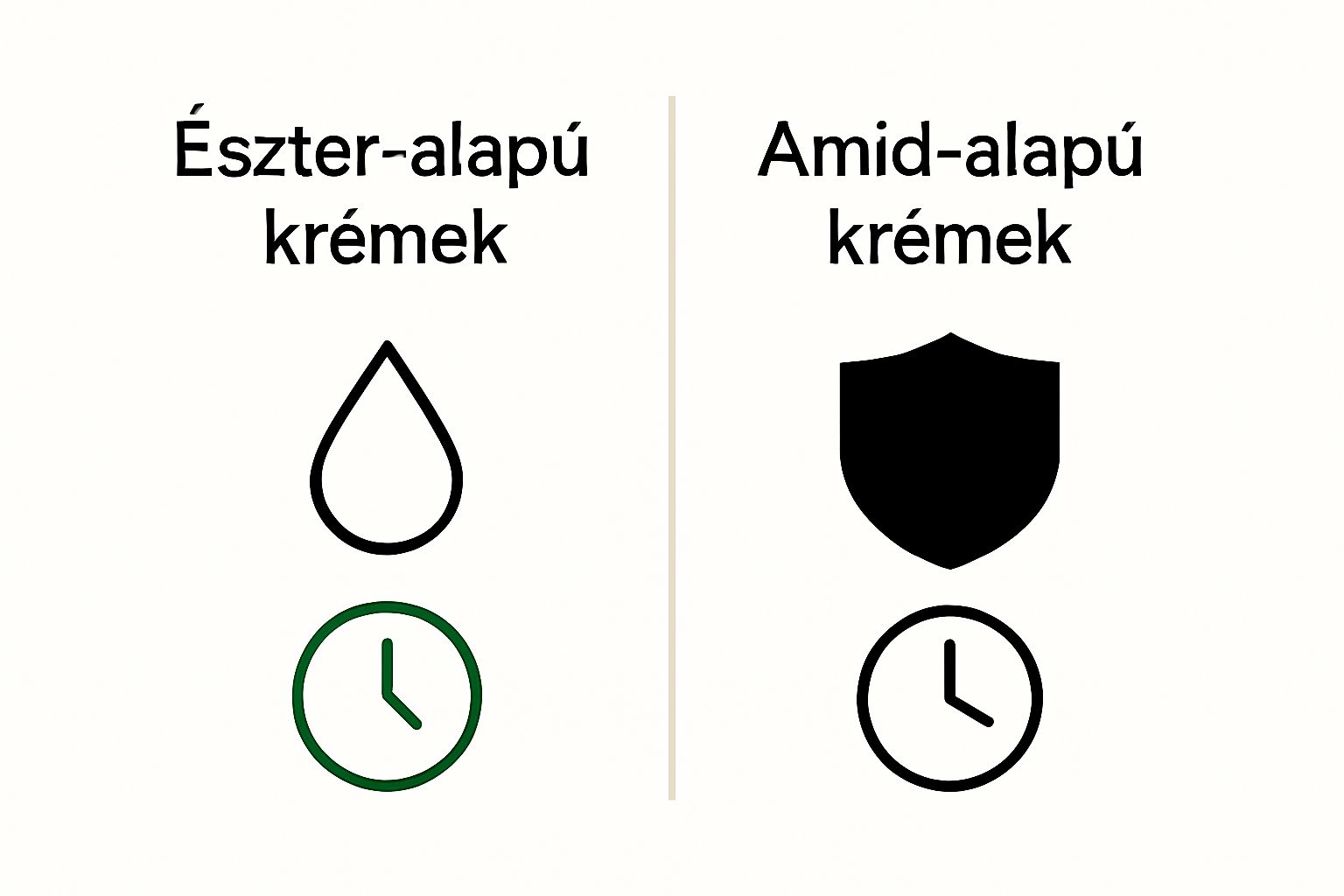 Észter-alapú krémek

Amid-alapú krémek