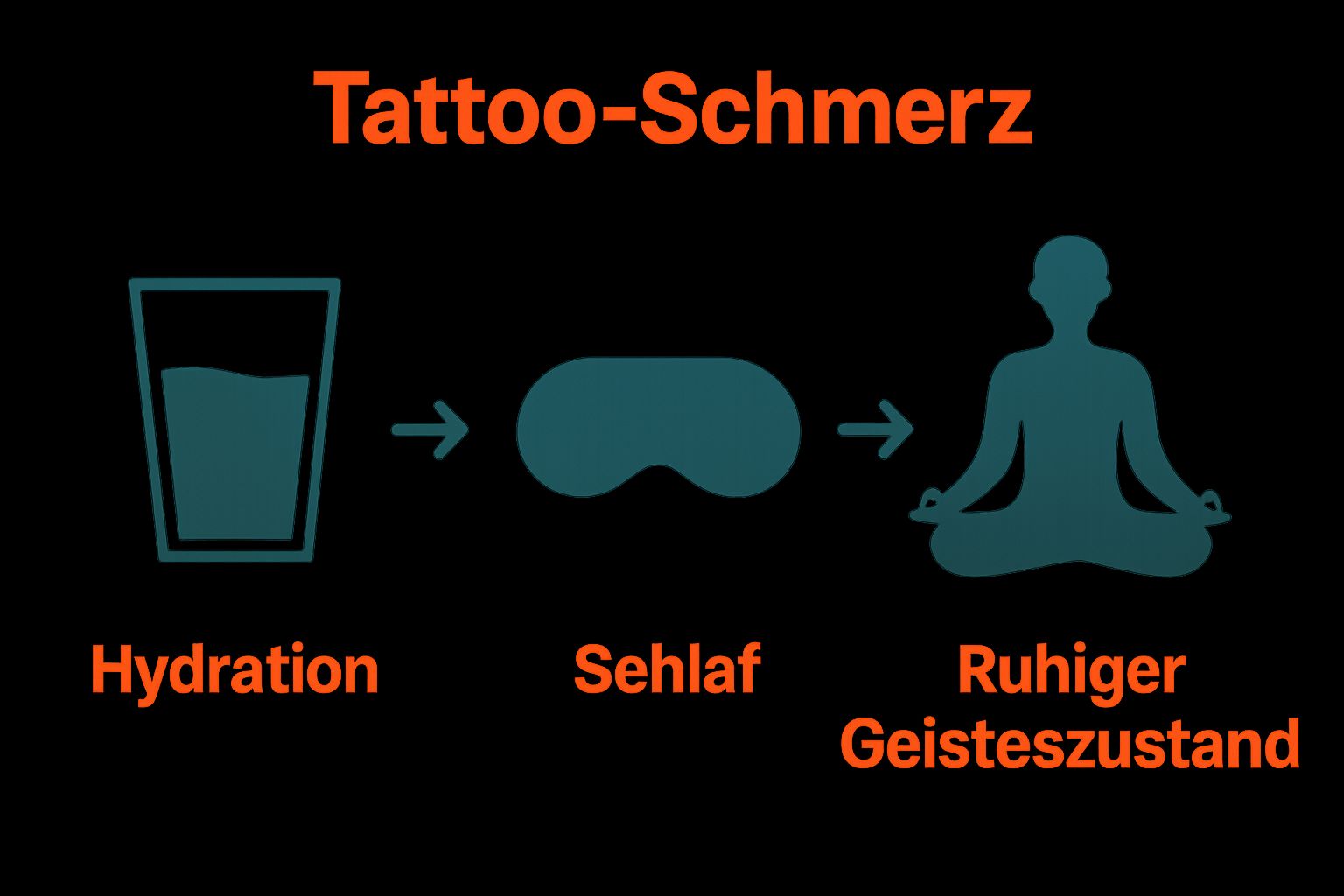 Tattoo-Schmerz

Hydration

Sehlaf

Ruhiger Geisteszustand