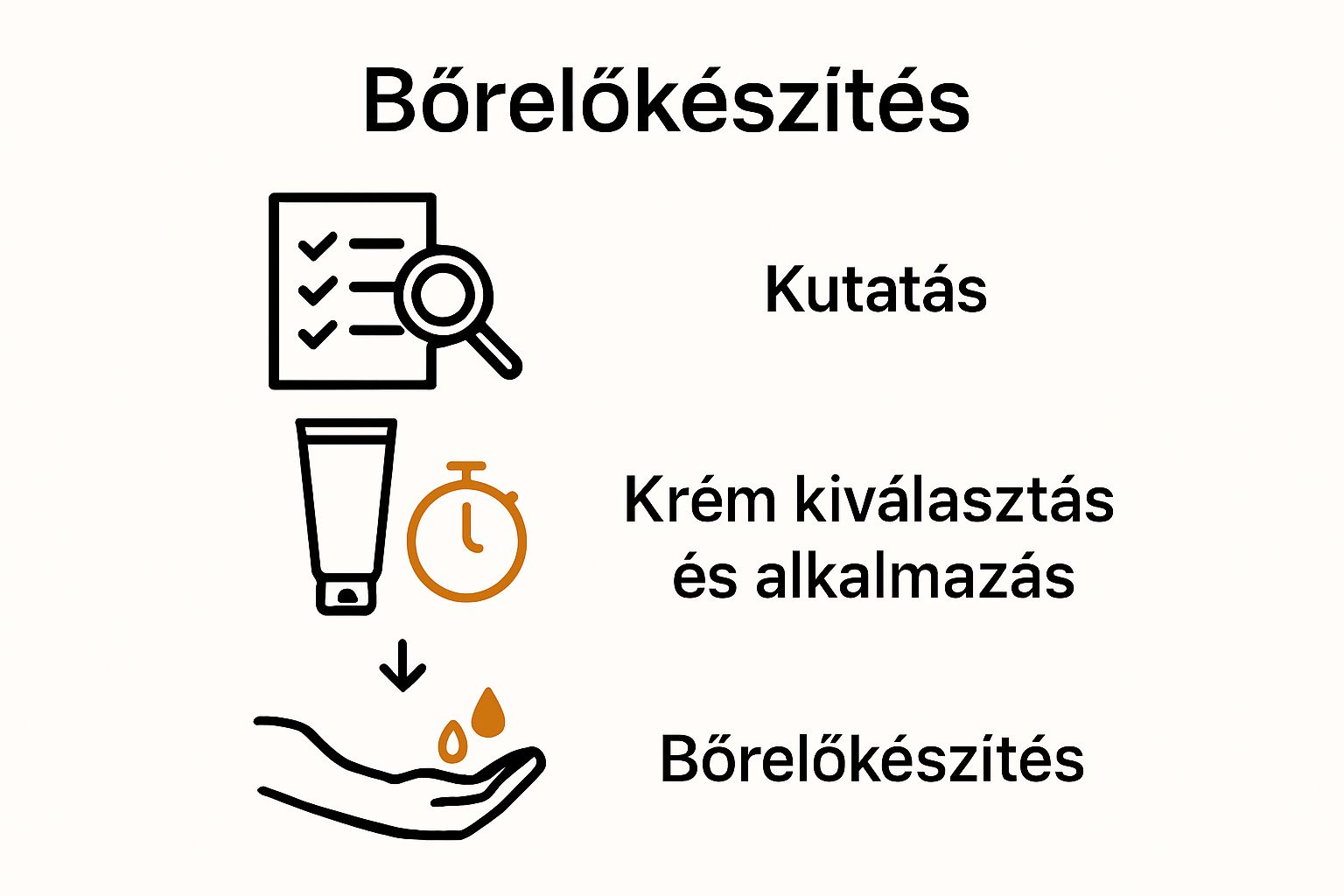 Bőrelőkészítés

Kutatás

Krém kiválasztás és alkalmazás

Bőrelőkészítés