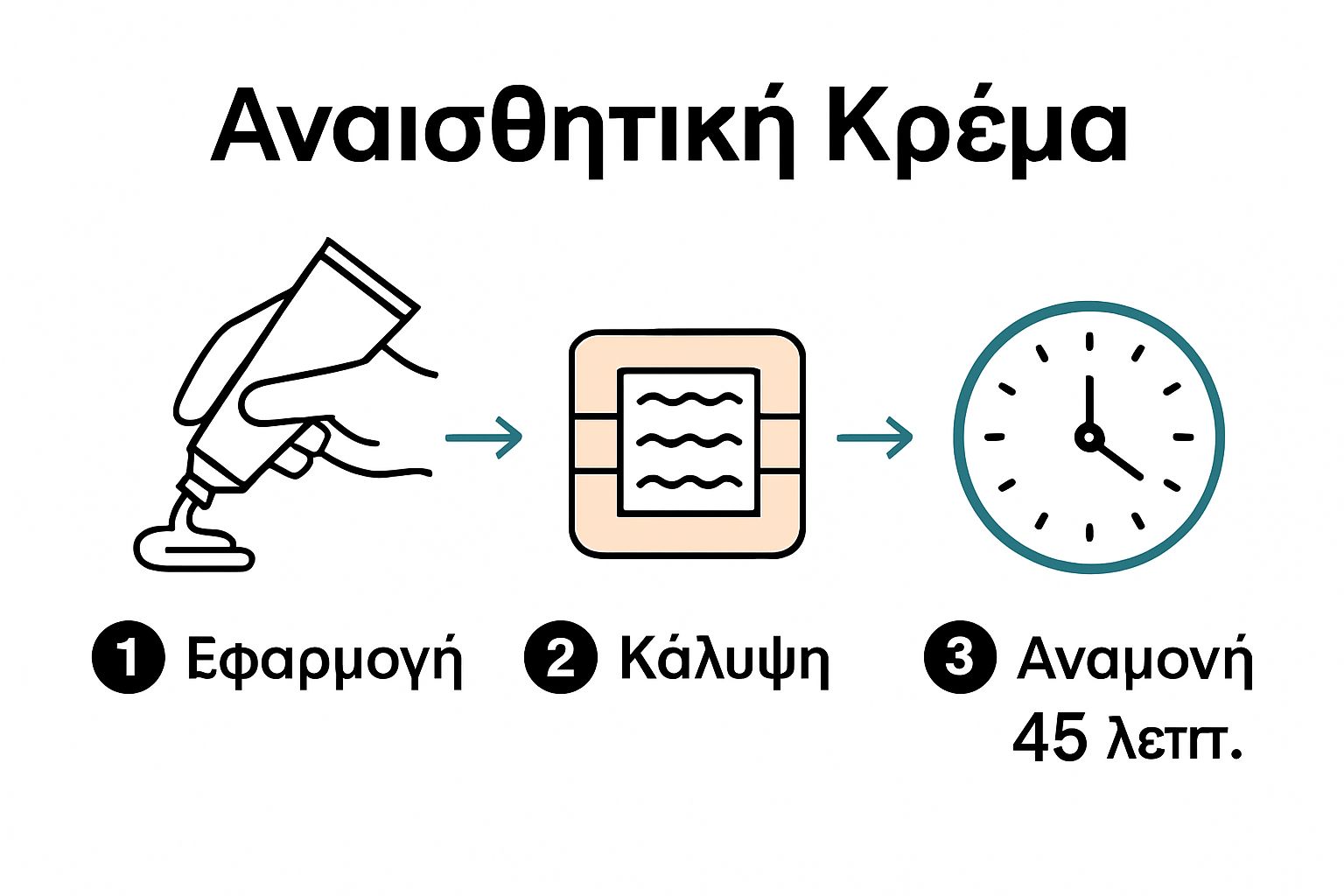 Αναισθητική Κρέμα

1 Εφαρμογή

2 Κάλυψη

3 Αναμονή 45 λεπτ.