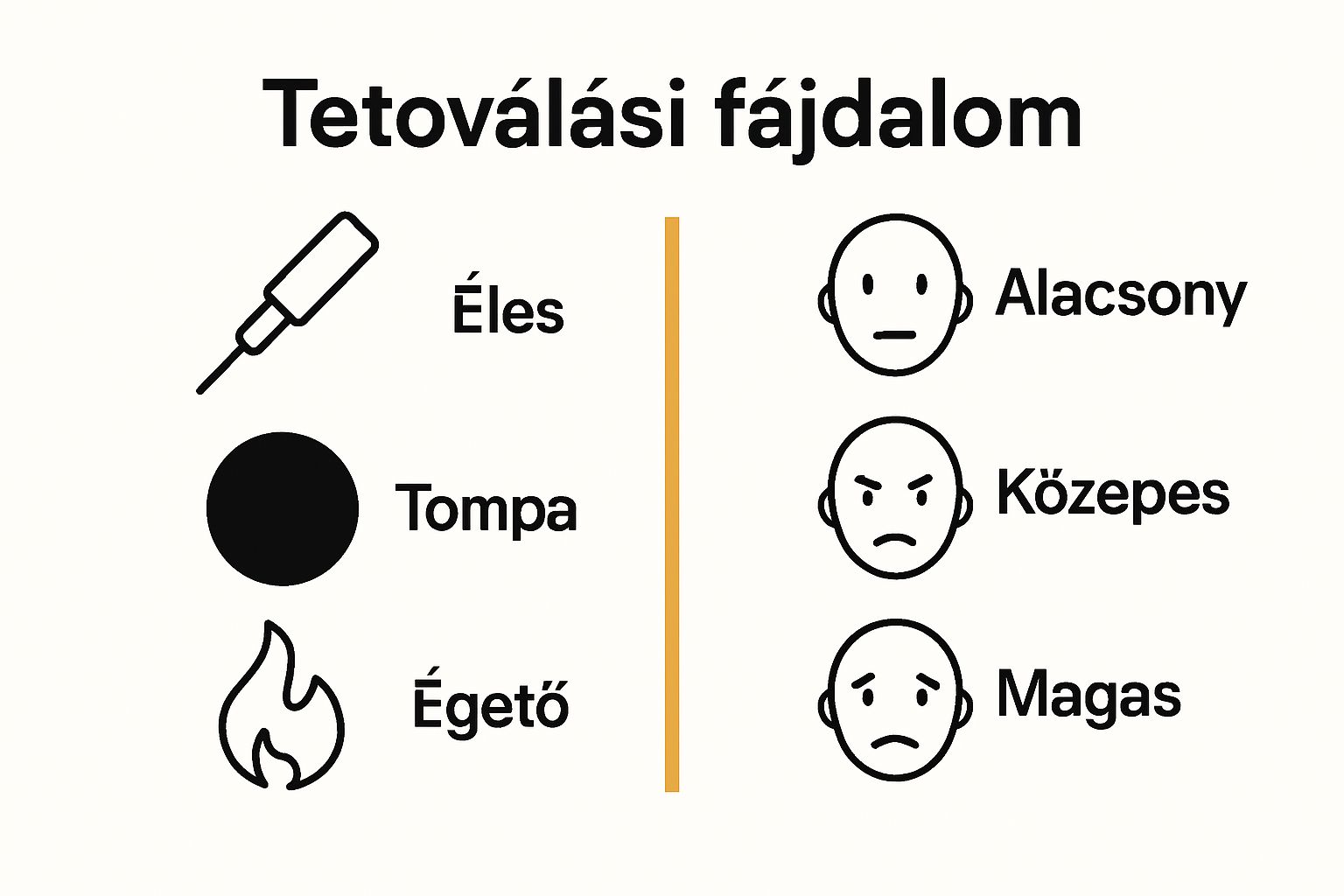 Tetoválási fájdalom

Éles

Tompa

Égető

Alacsony

Közepes

Magas