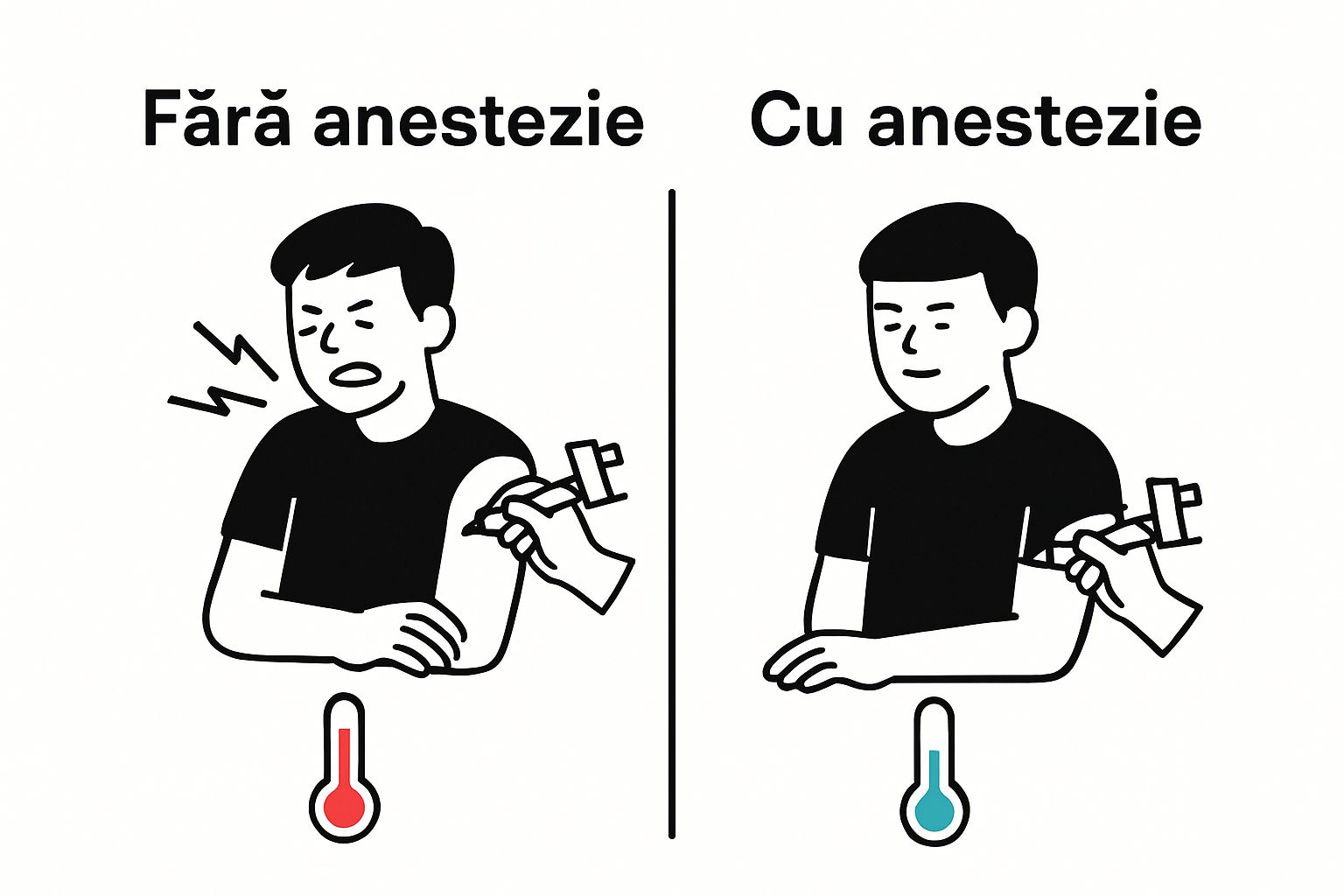 Fără anestezie

Cu anestezie