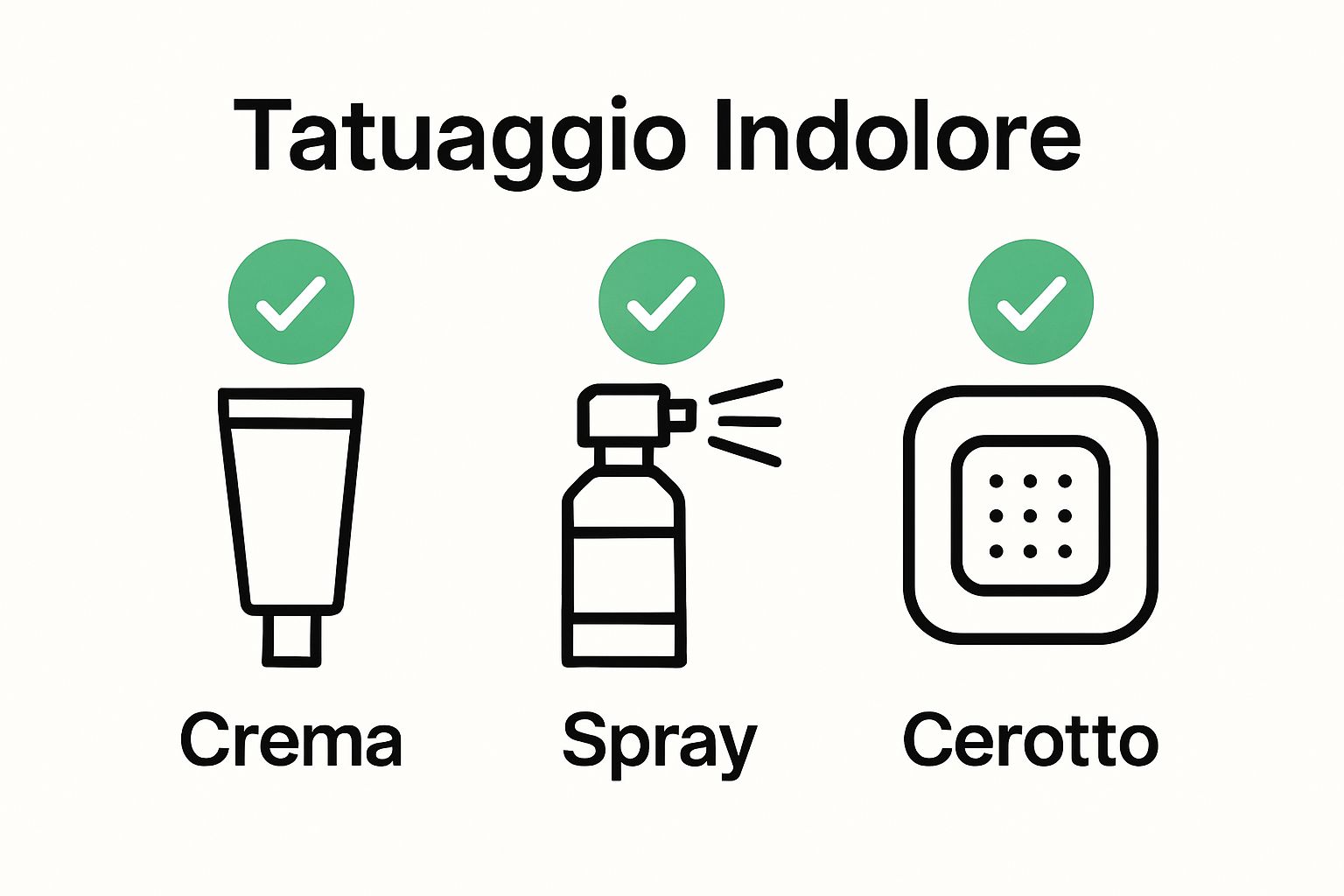 Tatuaggio Indolore

Crema

Spray

Cerotto