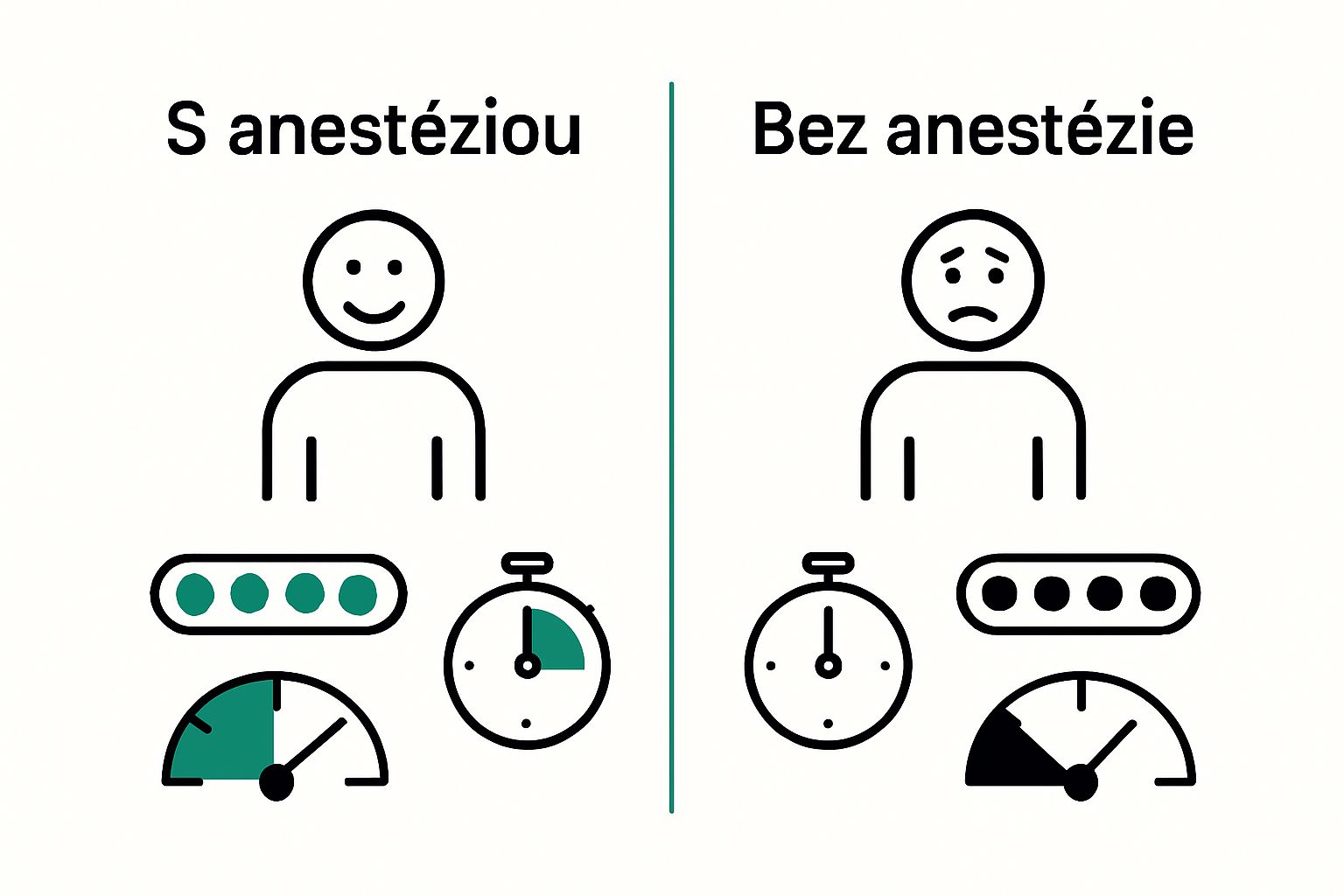 S anestéziou

Bez anestézie