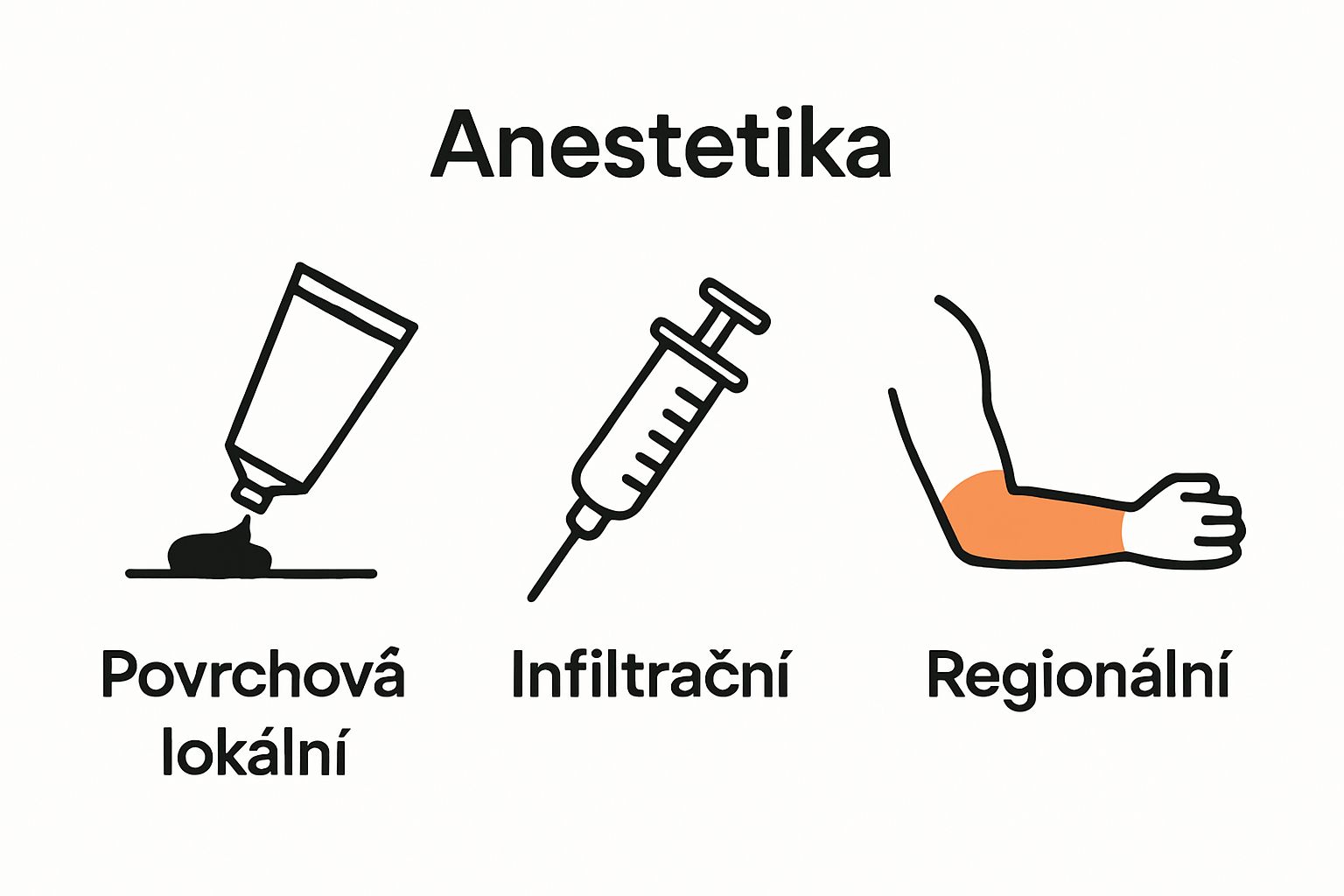 Anestetika

Povrchová lokální

Infiltrační

Regionální