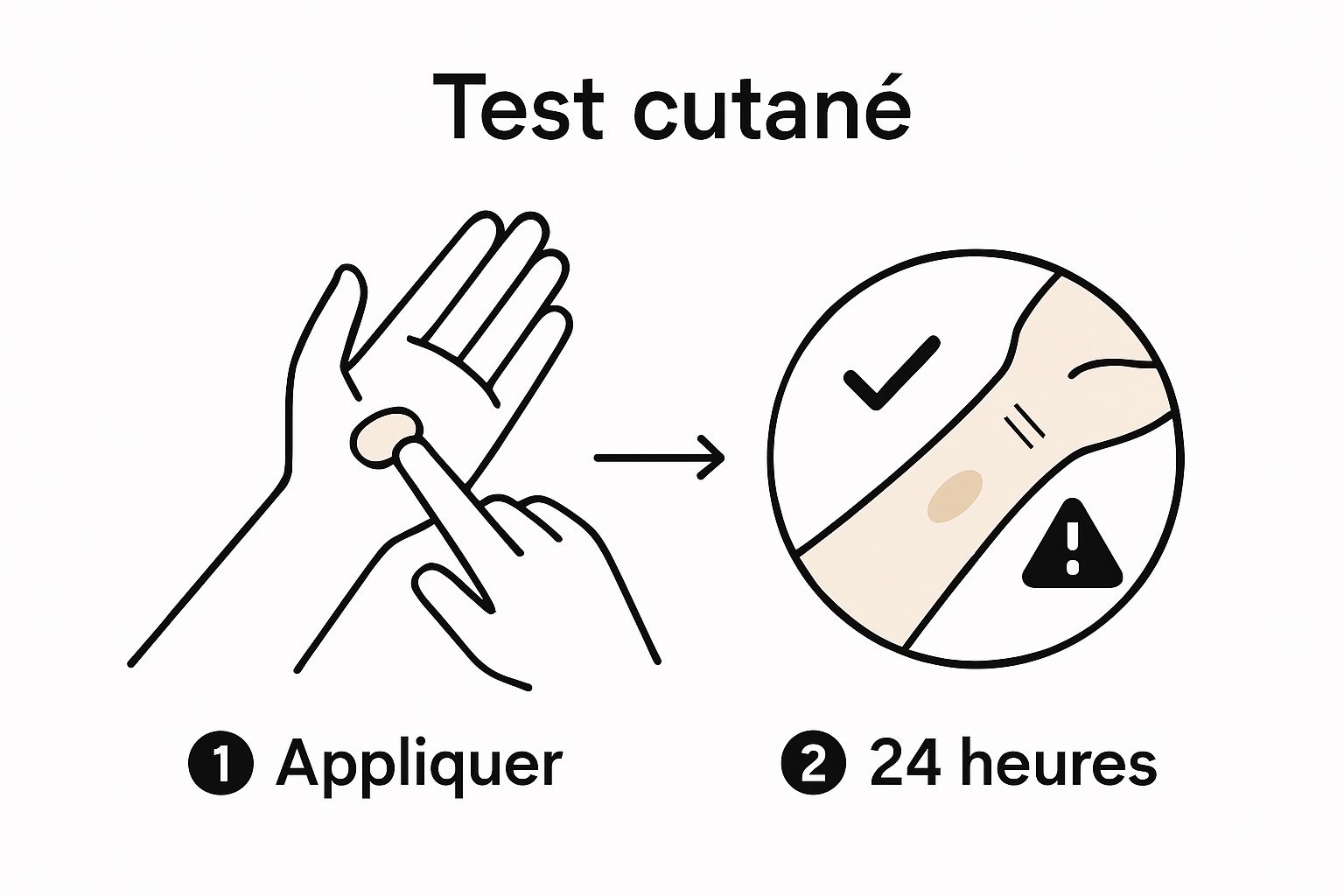 Test cutané

1 Appliquer

2 24 heures