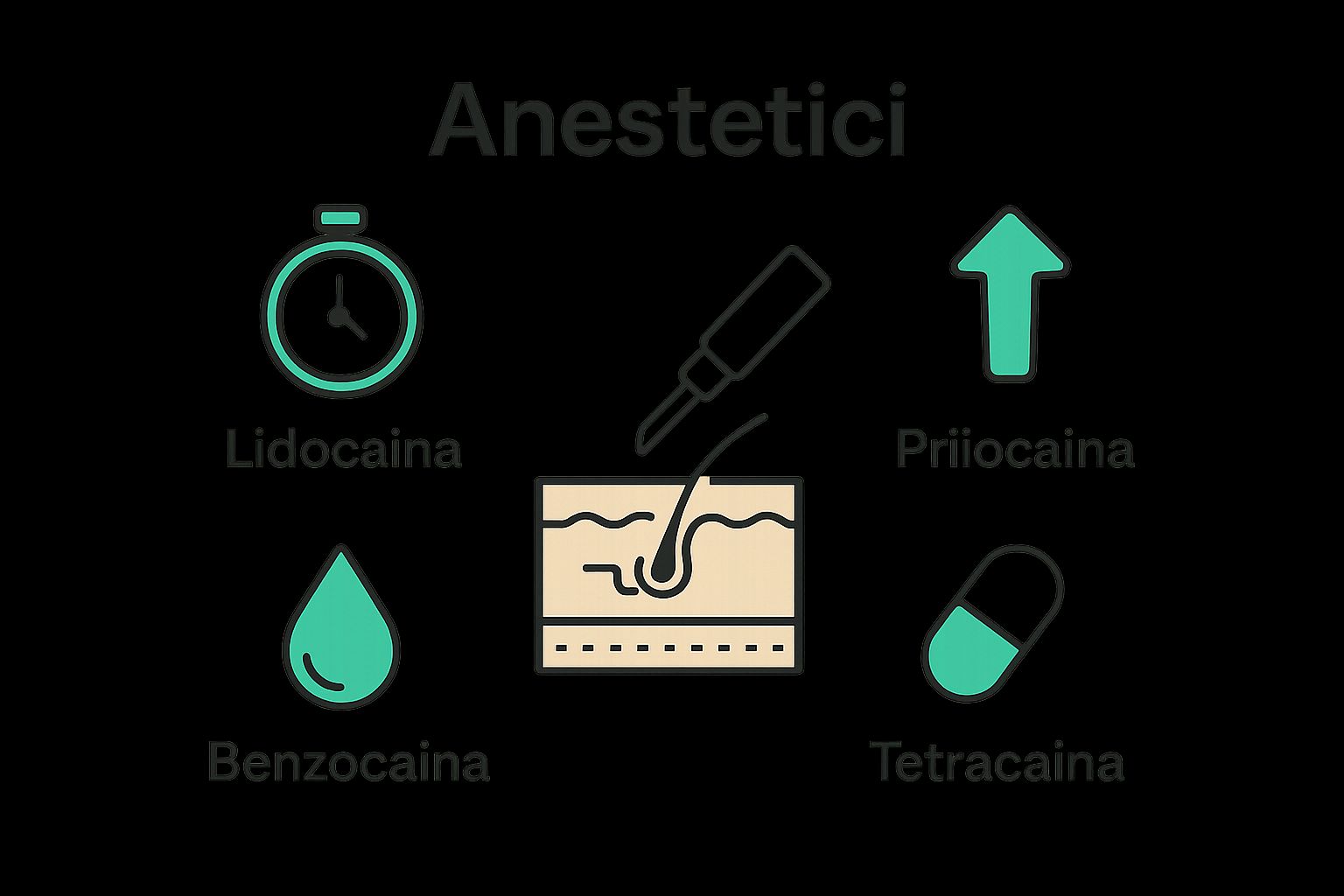 Anestetici

Lidocaina

Priiocaina

Benzocaina

Tetracaina