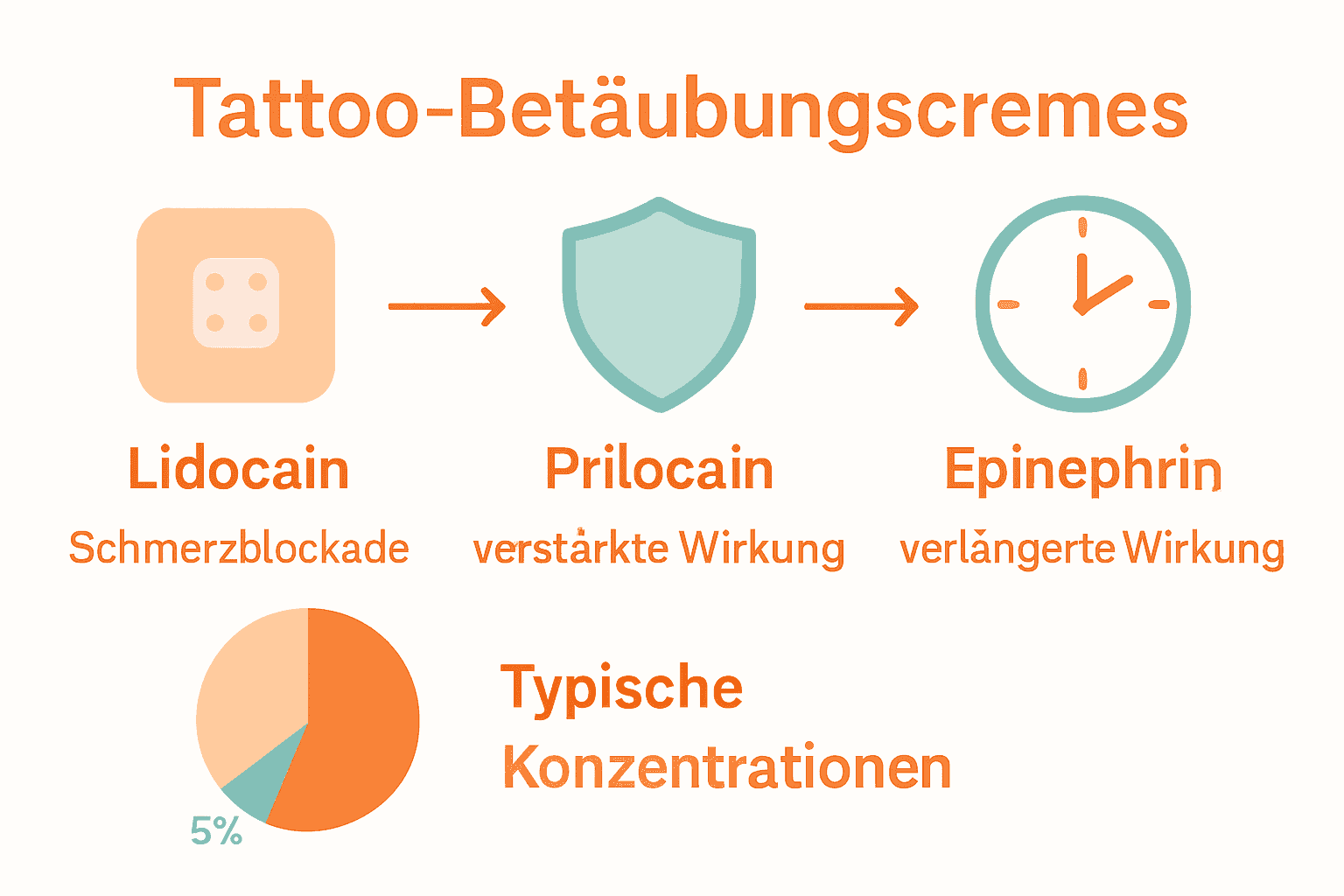 Tattoo-Betäubungscremes

Lidocain
Schmerzblockade

Prilocain
verstärkte Wirkung

Epinephrin
verlängerte Wirkung

5%

Typische Konzentrationen