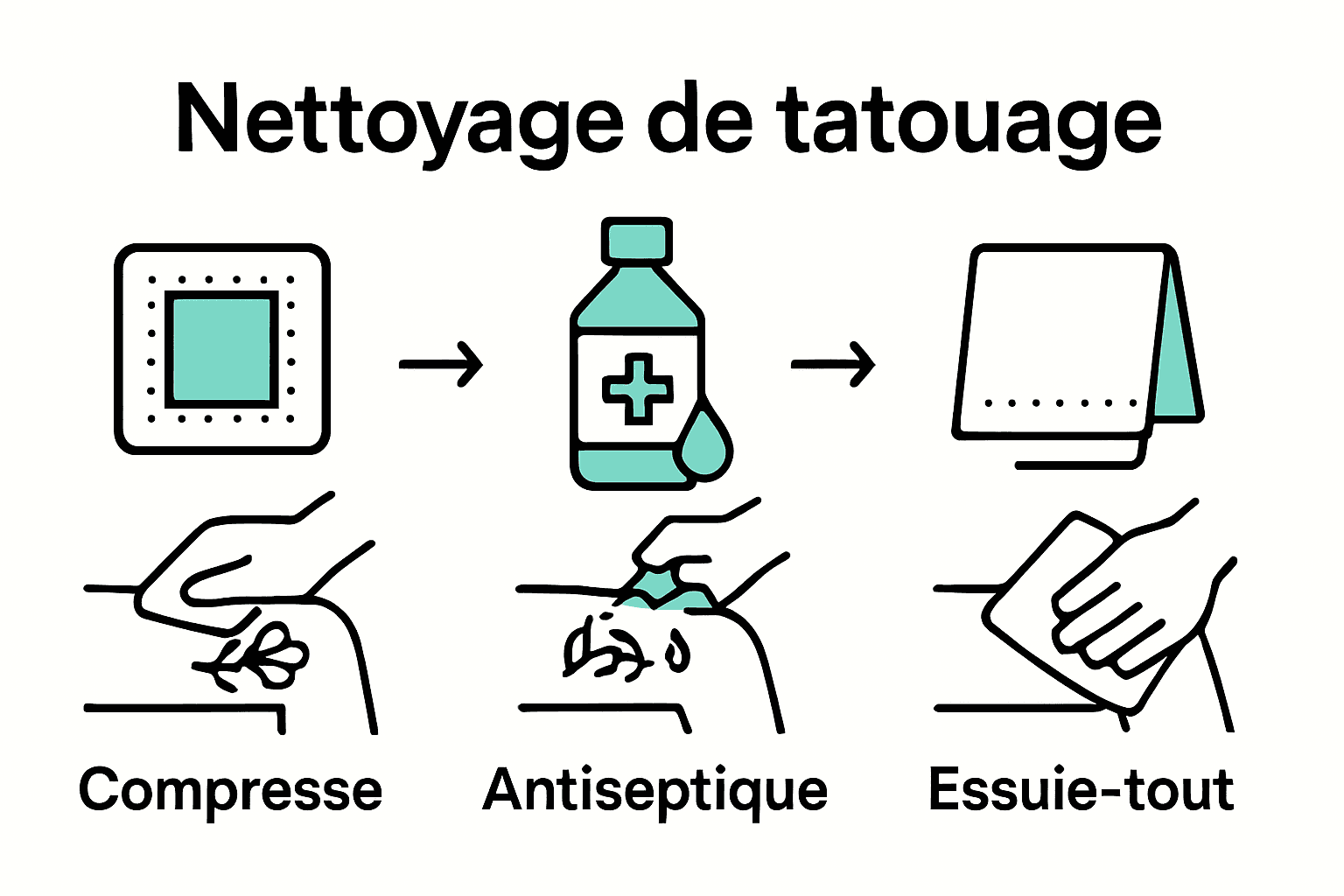 Nettoyage de tatouage

Compresse

Antiseptique

Essuie-tout