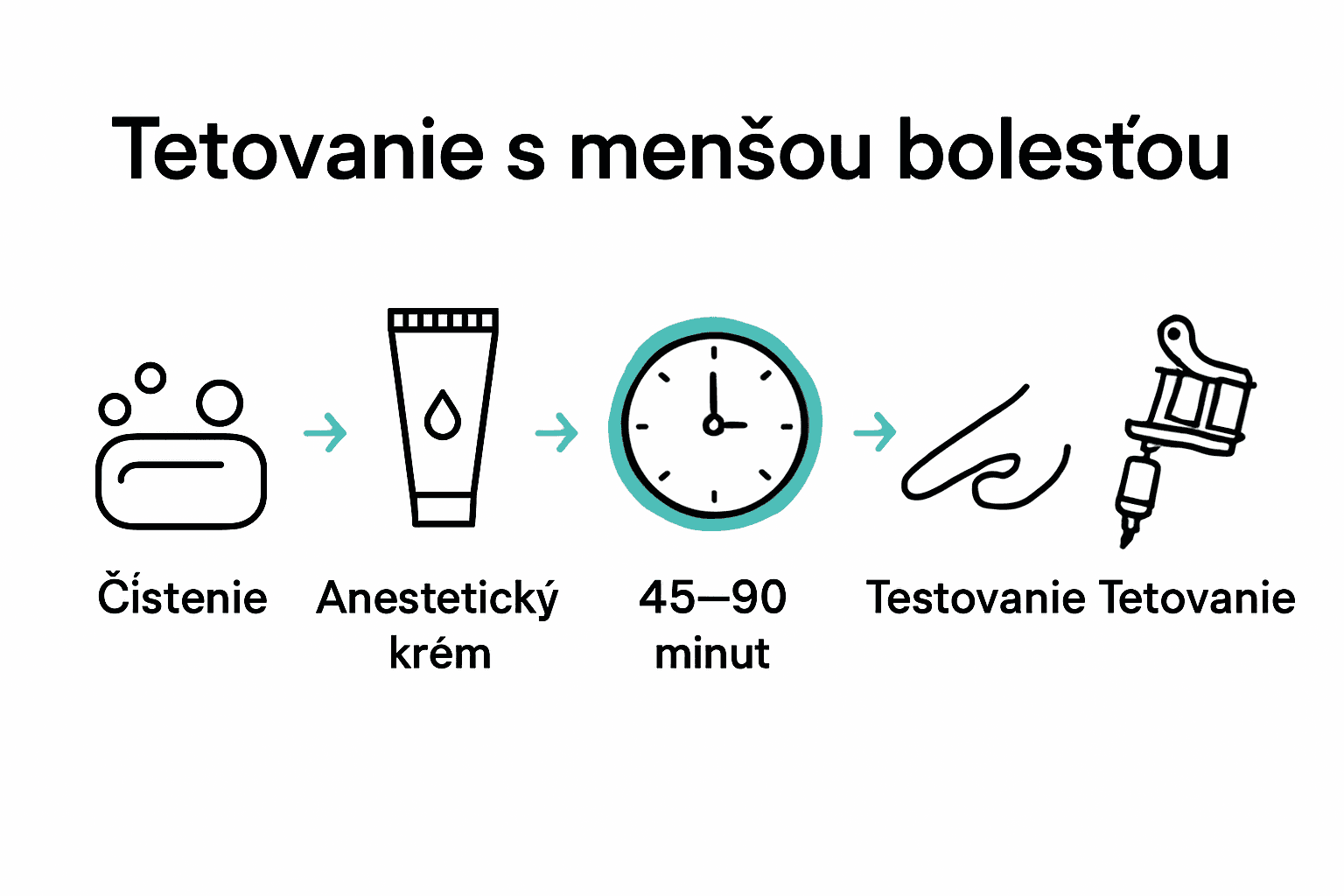 Tetovanie s menšou bolesťou

Čistenie

Anestetický krém

45—90 minut

Testovanie

Tetovanie