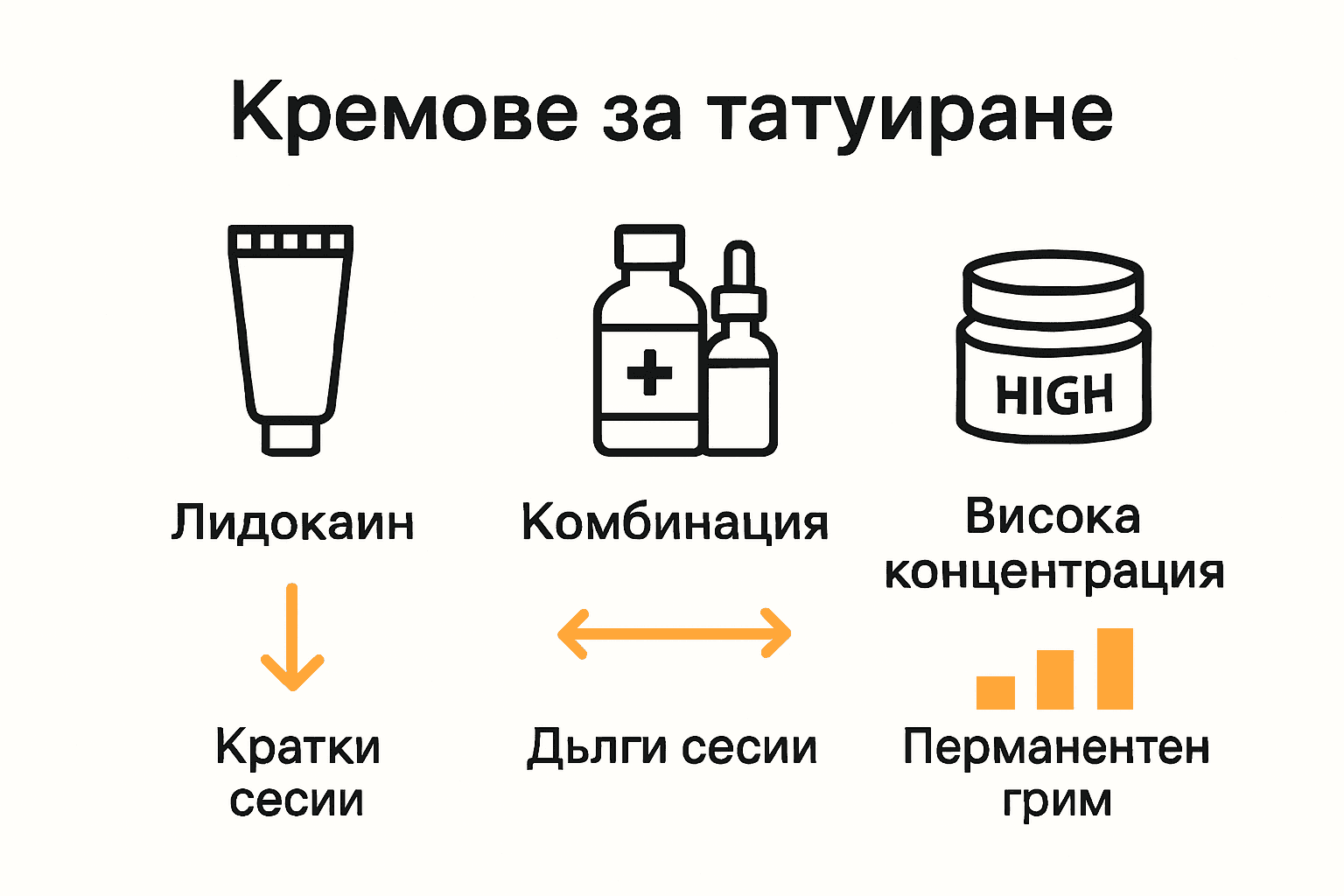 Кремове за татуиране

HIGH

Лидокаин

Комбинация

Висока концентрация

Кратки сесии

Дълги сесии

Перманентен грим