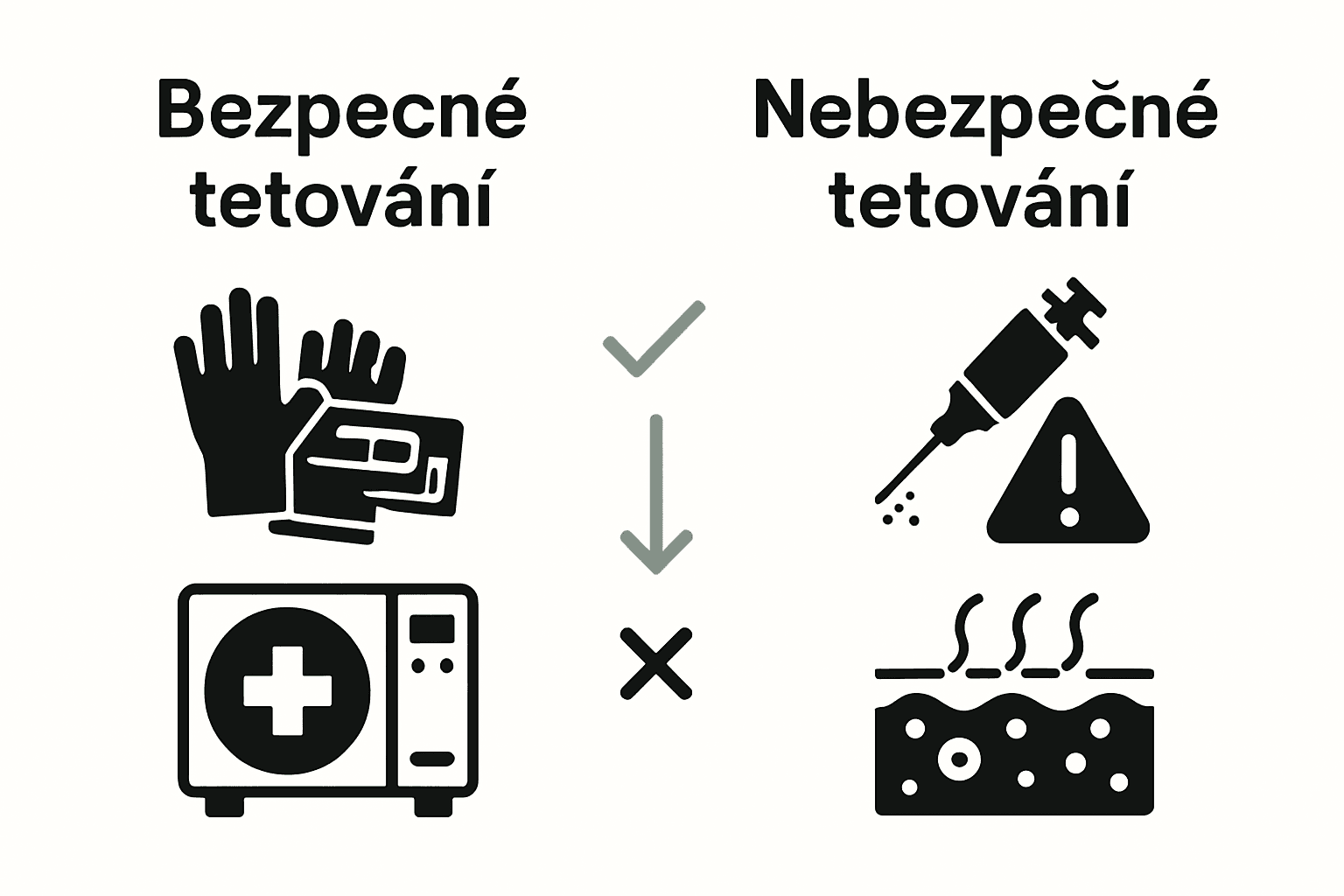 Bezpecné tetování

Nebezpečné tetování