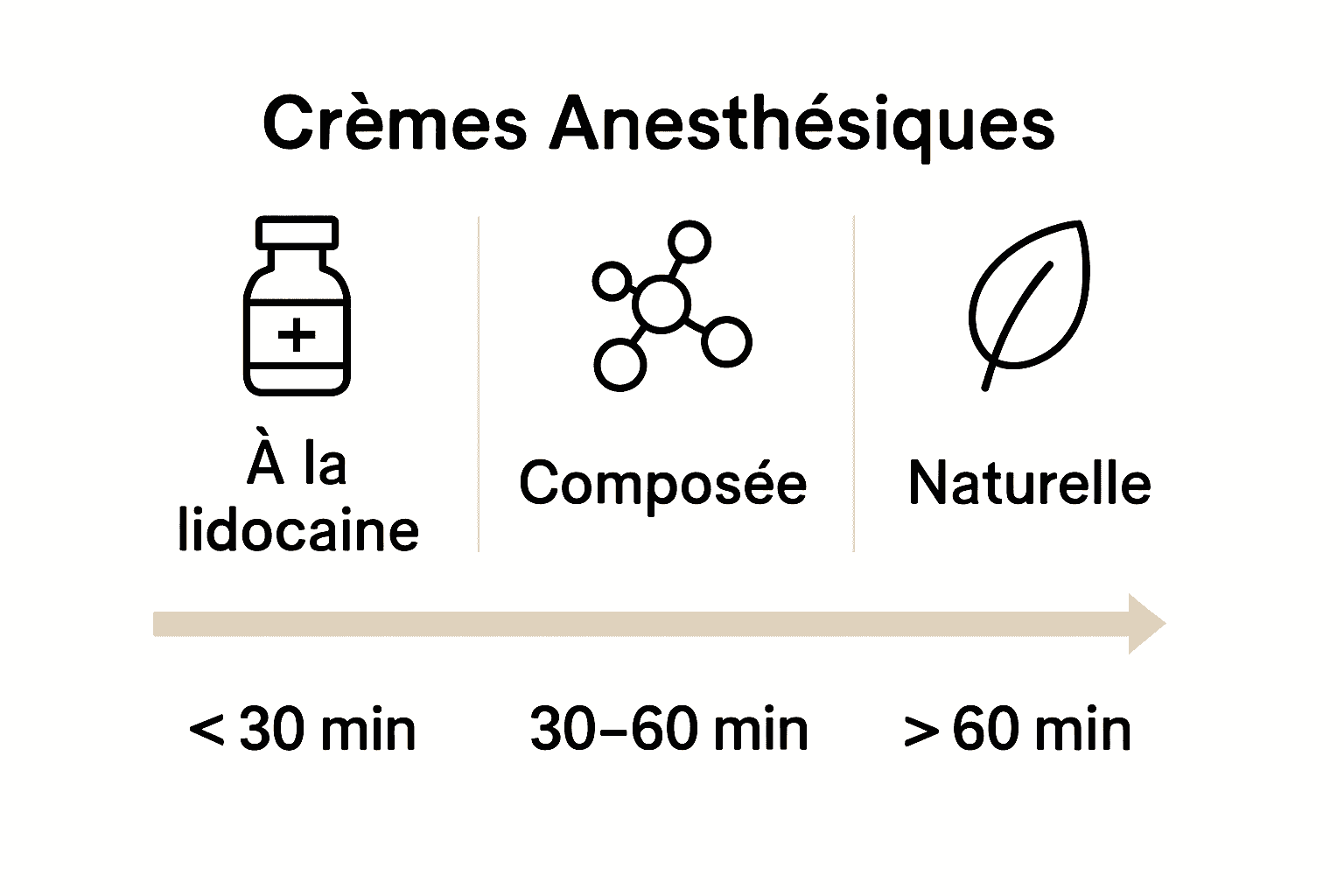 Crèmes Anesthésiques

À la lidocaine

Composée

Naturelle

< 30 min

30–60 min

> 60 min