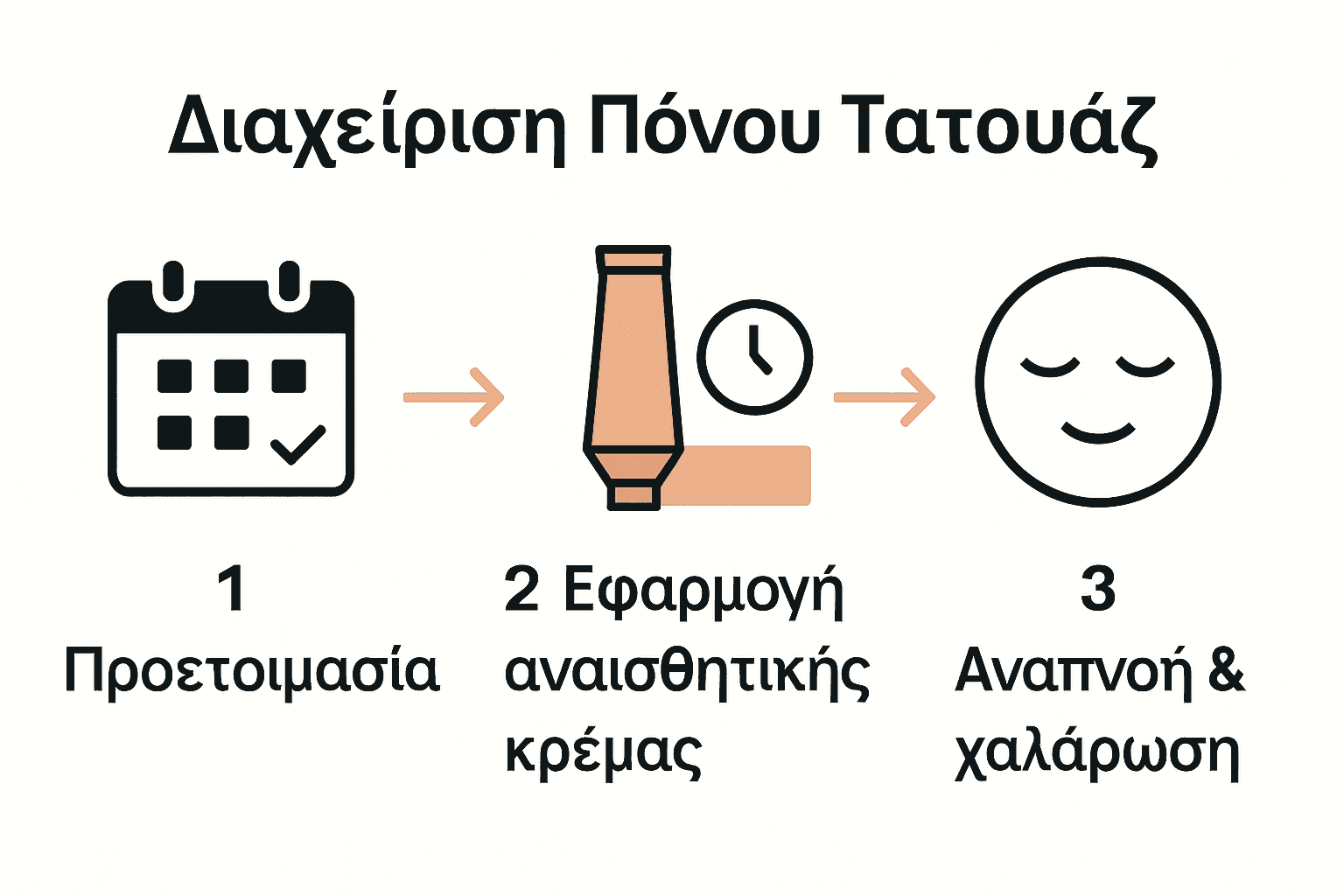 Διαχείριση Πόνου Τατουάζ

1
Προετοιμασία

2 Εφαρμογή αναισθητικής κρέμας

3
Αναπνοή & χαλάρωση