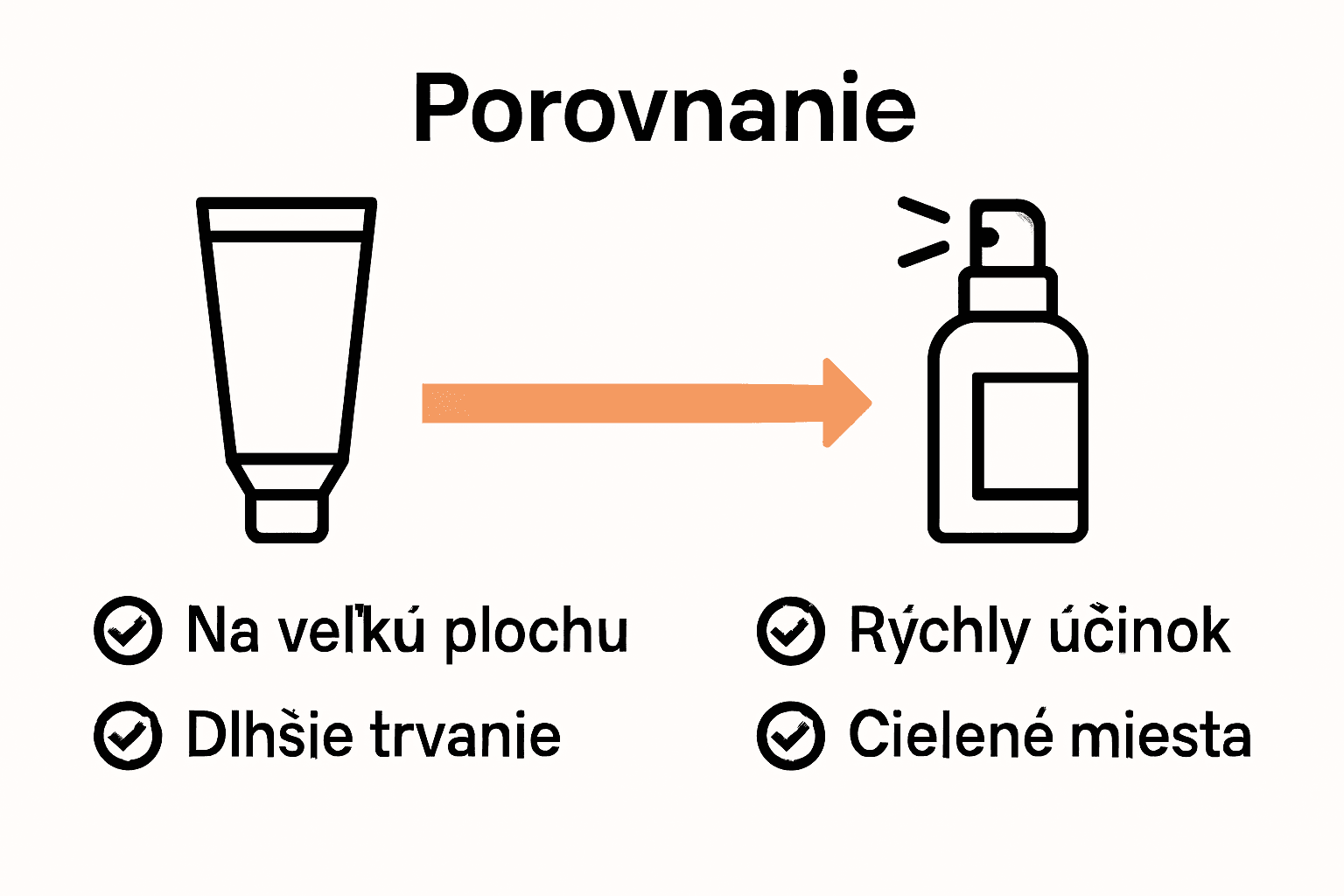 Porovnanie

Na veľkú plochu

Dlhšie trvanie

Rýchly účinok

Cielené miesta