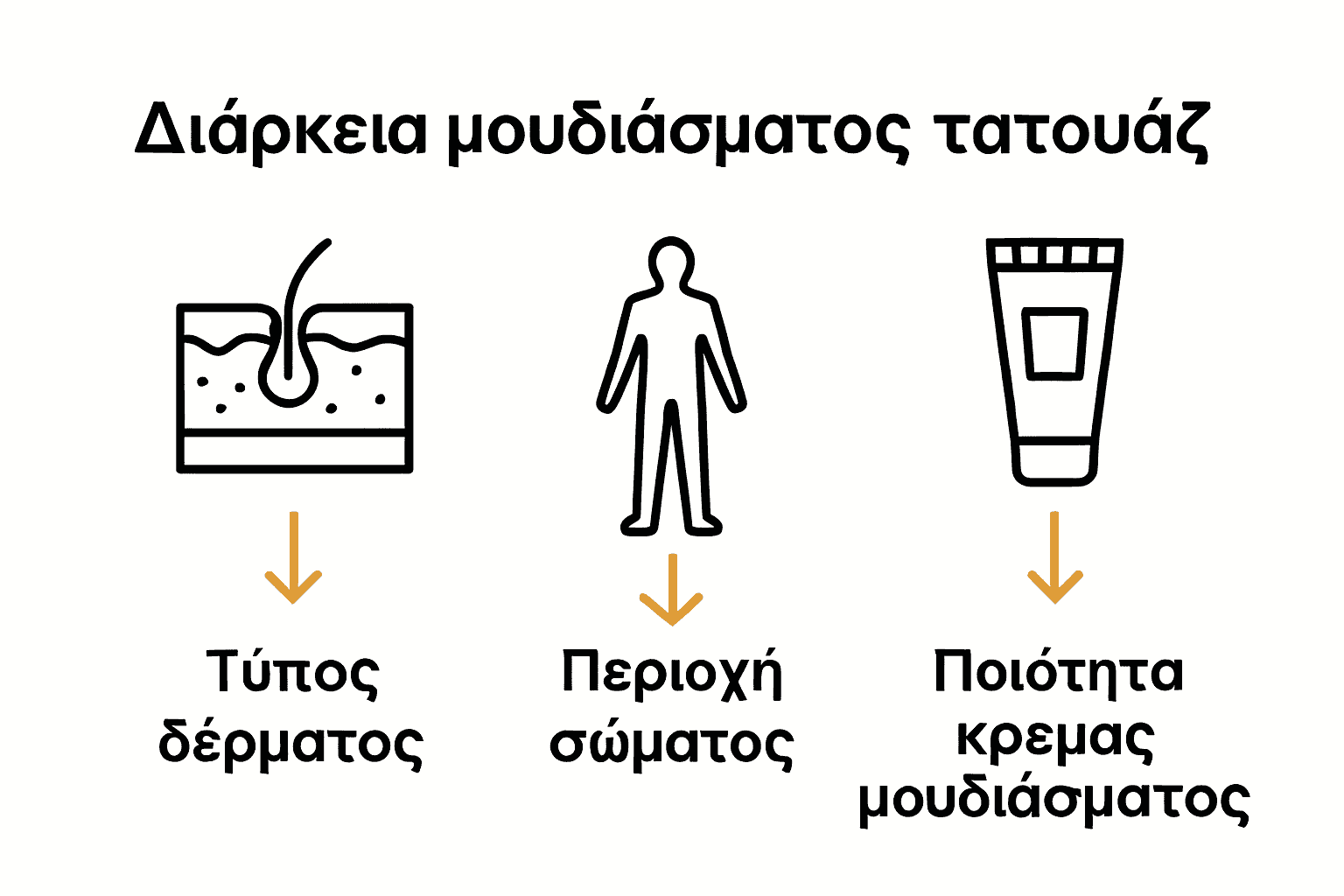 Διάρκεια μουδιάσματος τατουάζ

Τύπος δέρματος

Περιοχή σώματος

Ποιότητα κρεμας μουδιάσματος