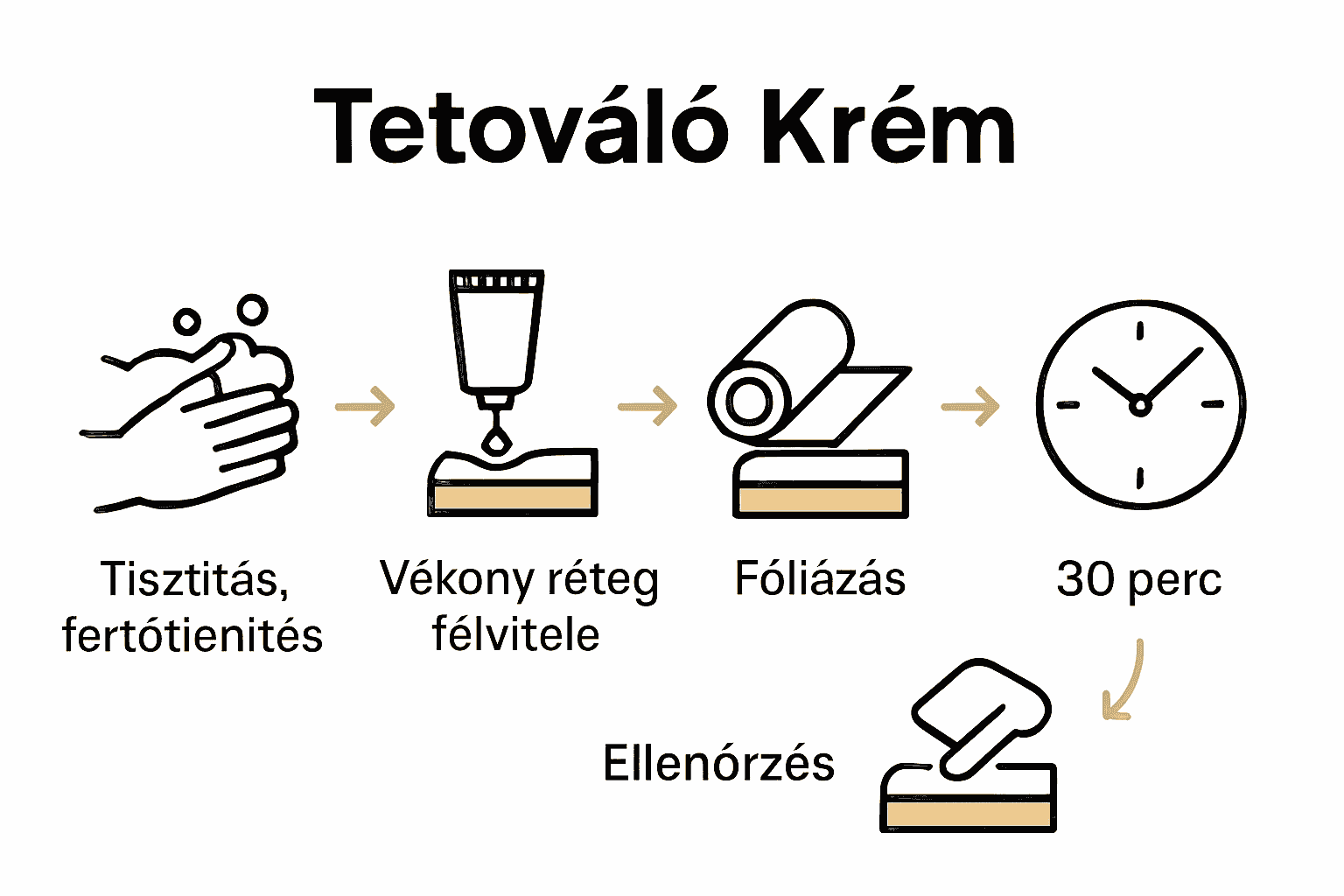 Tetováló Krém

Tisztitás, fertótienités

Vékony réteg félvitele

Fóliázás

30 perc

Ellenórzés