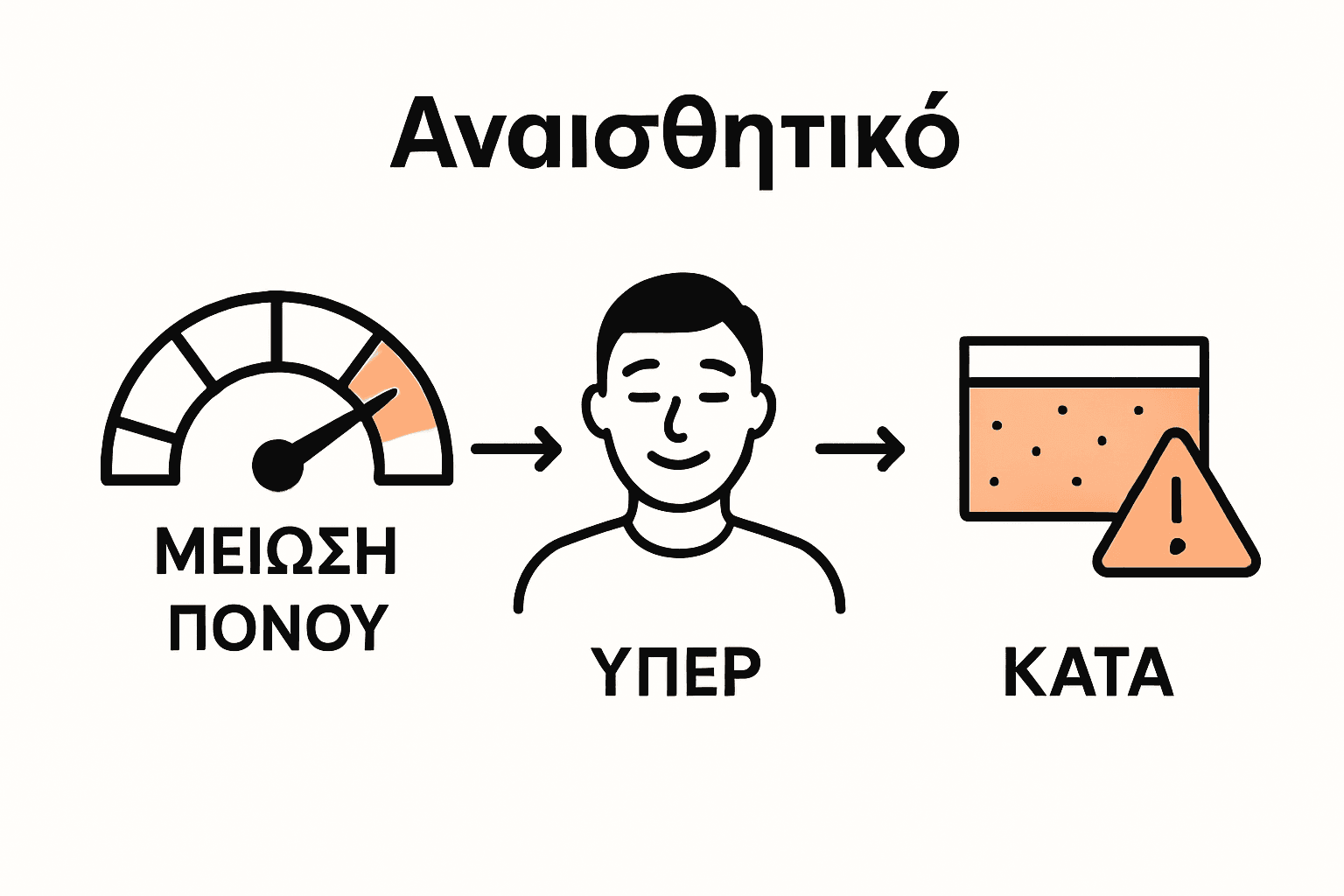 Αναισθητικό

ΜΕΙΩΣΗ ΠΟΝΟΥ

ΥΠΕΡ

ΚΑΤΑ