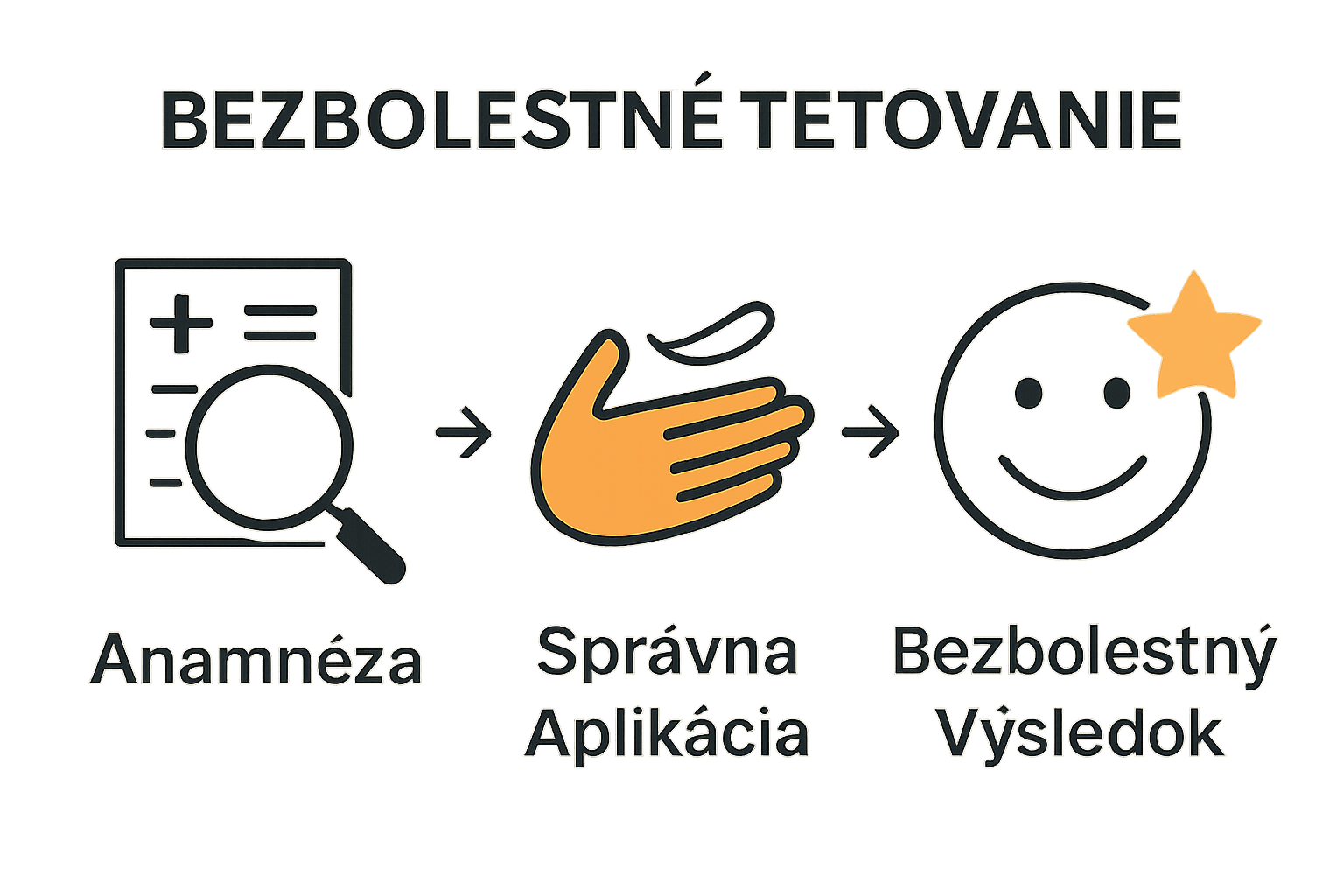 BEZBOLESTNÉ TETOVANIE

Anamnéza

Správna Aplikácia

Bezbolestný Výsledok