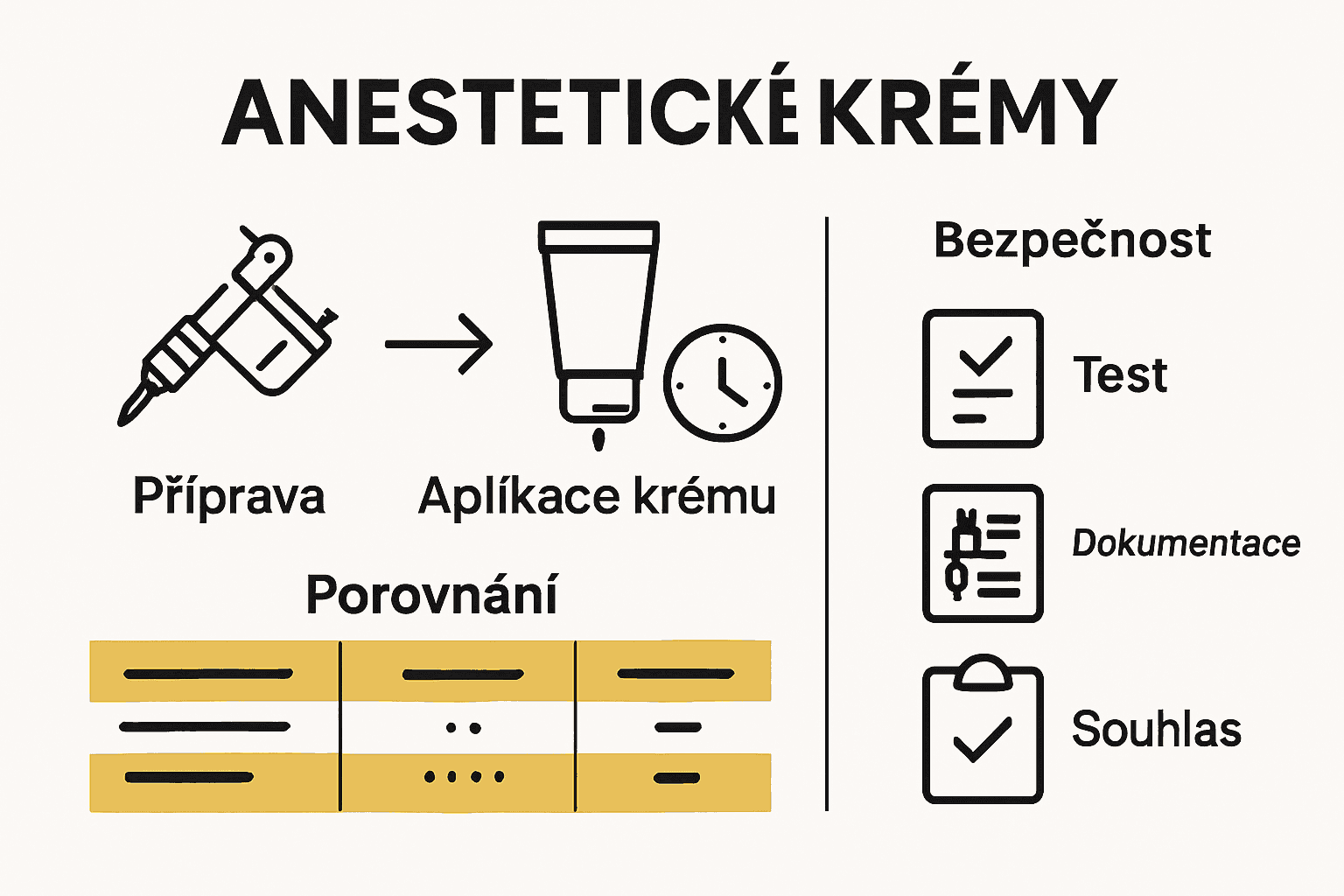 ANESTETICKÉ KRÉMY

Příprava

Aplíkace krému

Porovnání

Bezpečnost

Test

Dokumentace

Souhlas