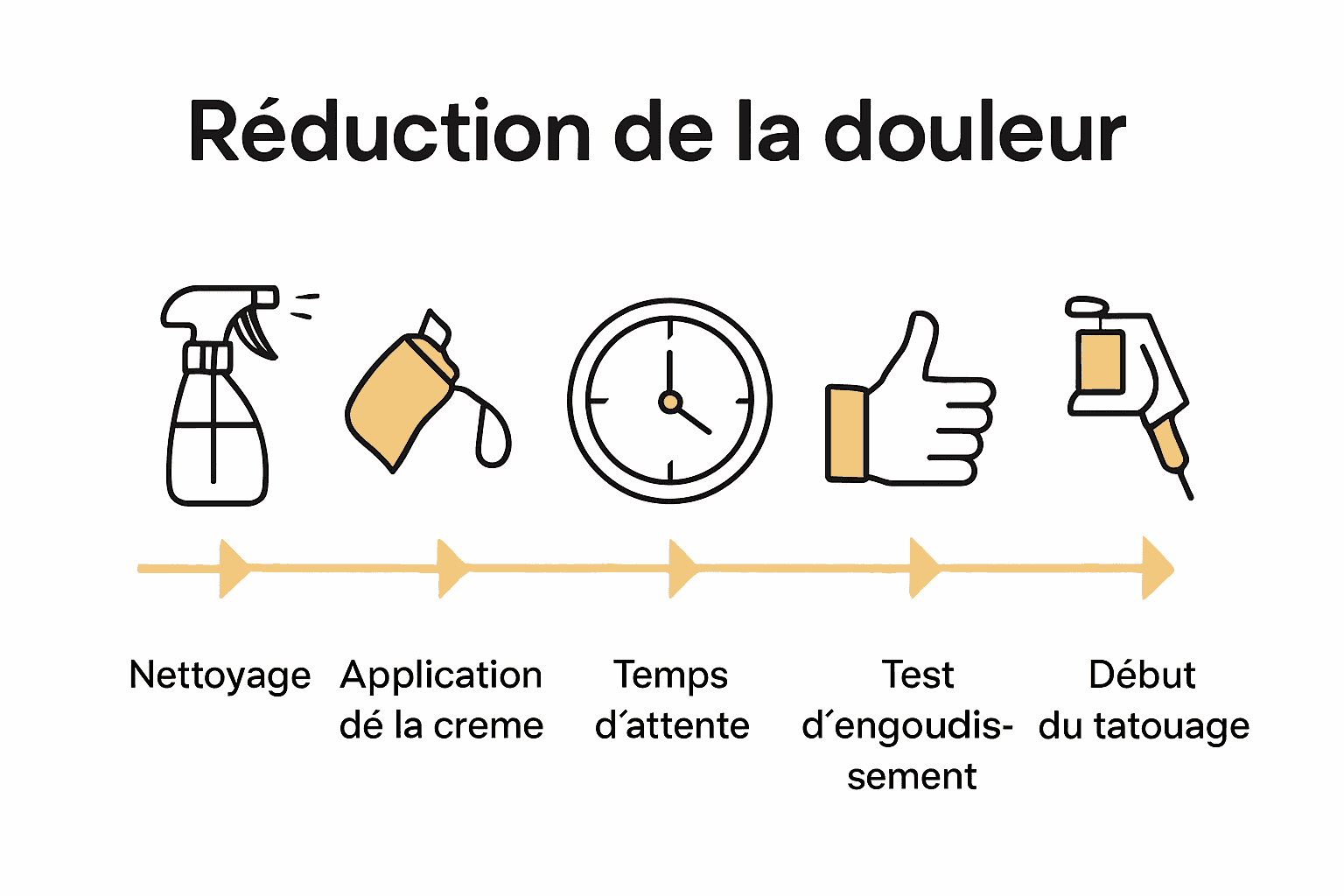 Réduction de la douleur

Nettoyage

Application dé la creme

Temps d´attente

Test d´engoudissement

Début du tatouage