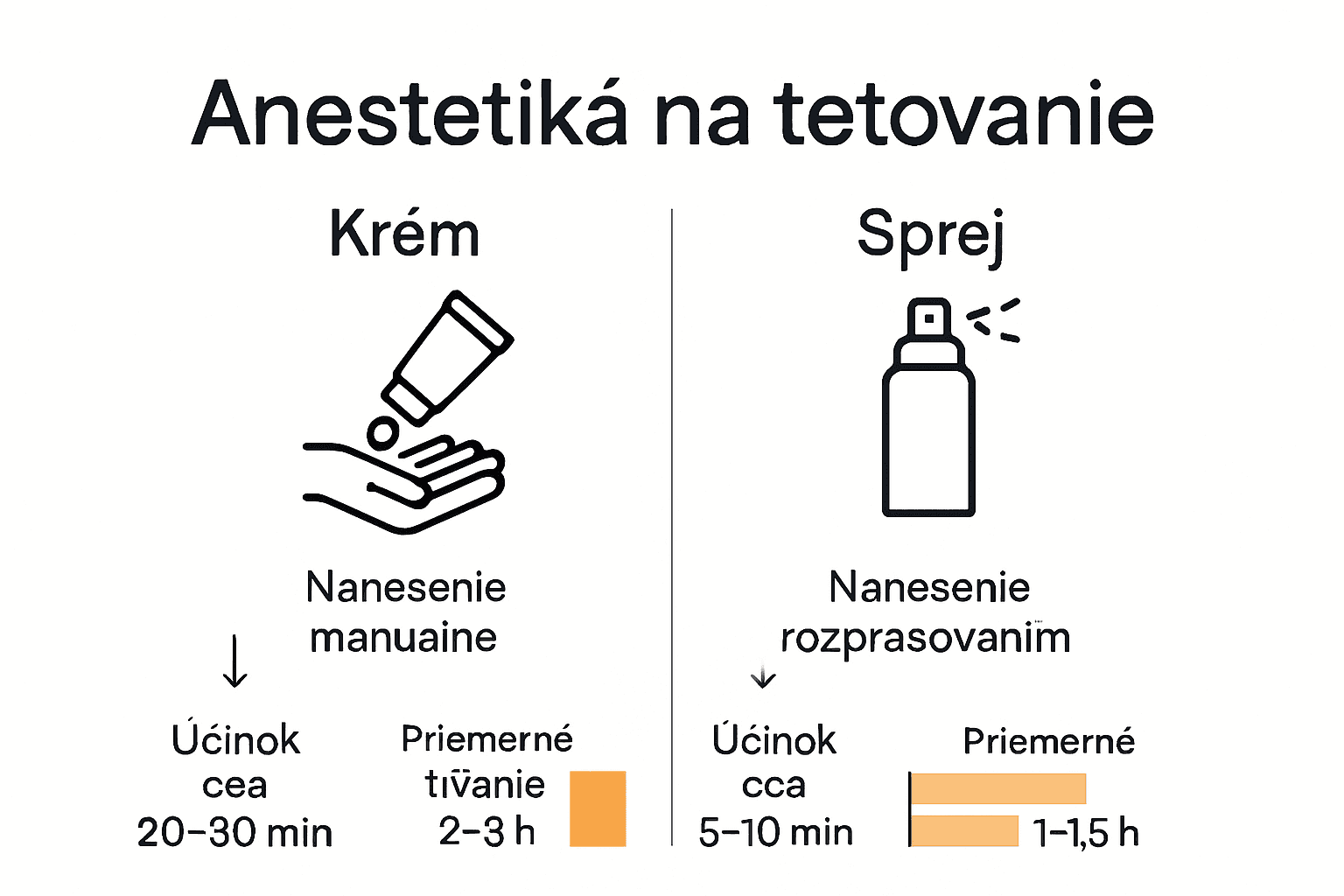 Anestetiká na tetovanie

Krém

Nanesenie manuaine

Úćinok cea 20–30 min

Priemerné tīvanie 2–3 h

Sprej

Nanesenie rozprasovanim

Úćinok cca 5–10 min

Priemerné

1–1,5 h