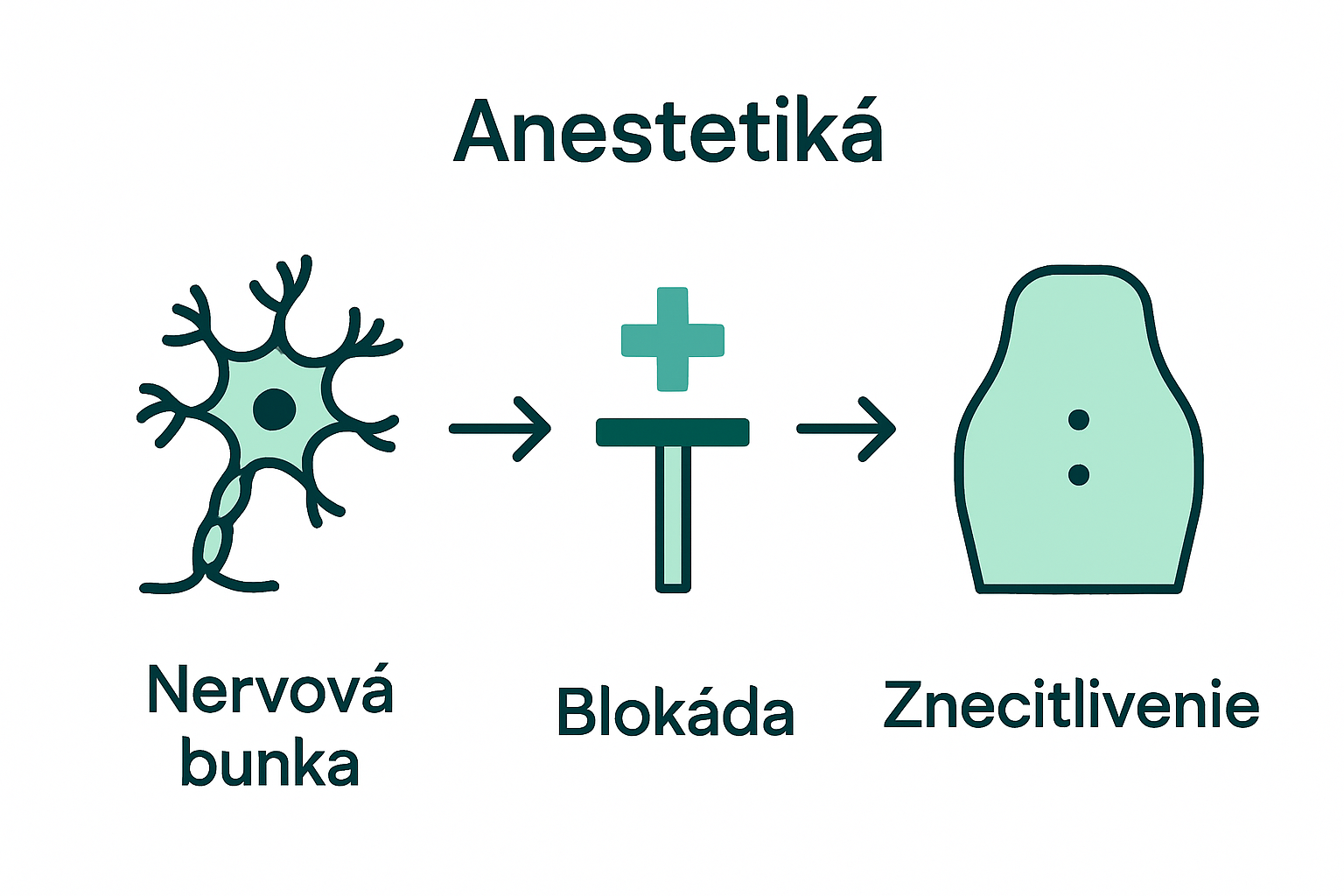 Anestetiká

Nervová bunka

Blokáda

Znecitlivenie