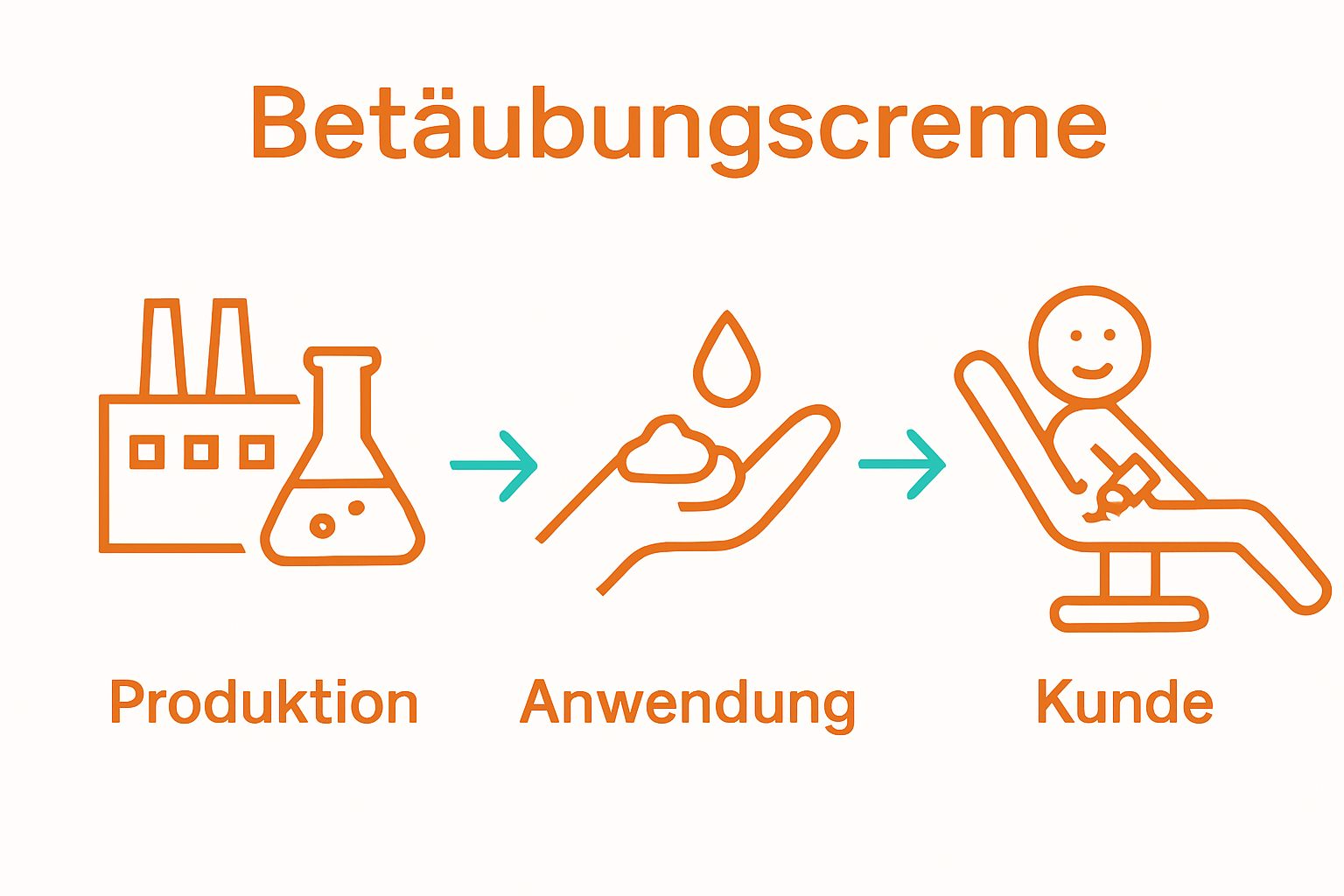 Betäubungscreme

Produktion

Anwendung

Kunde