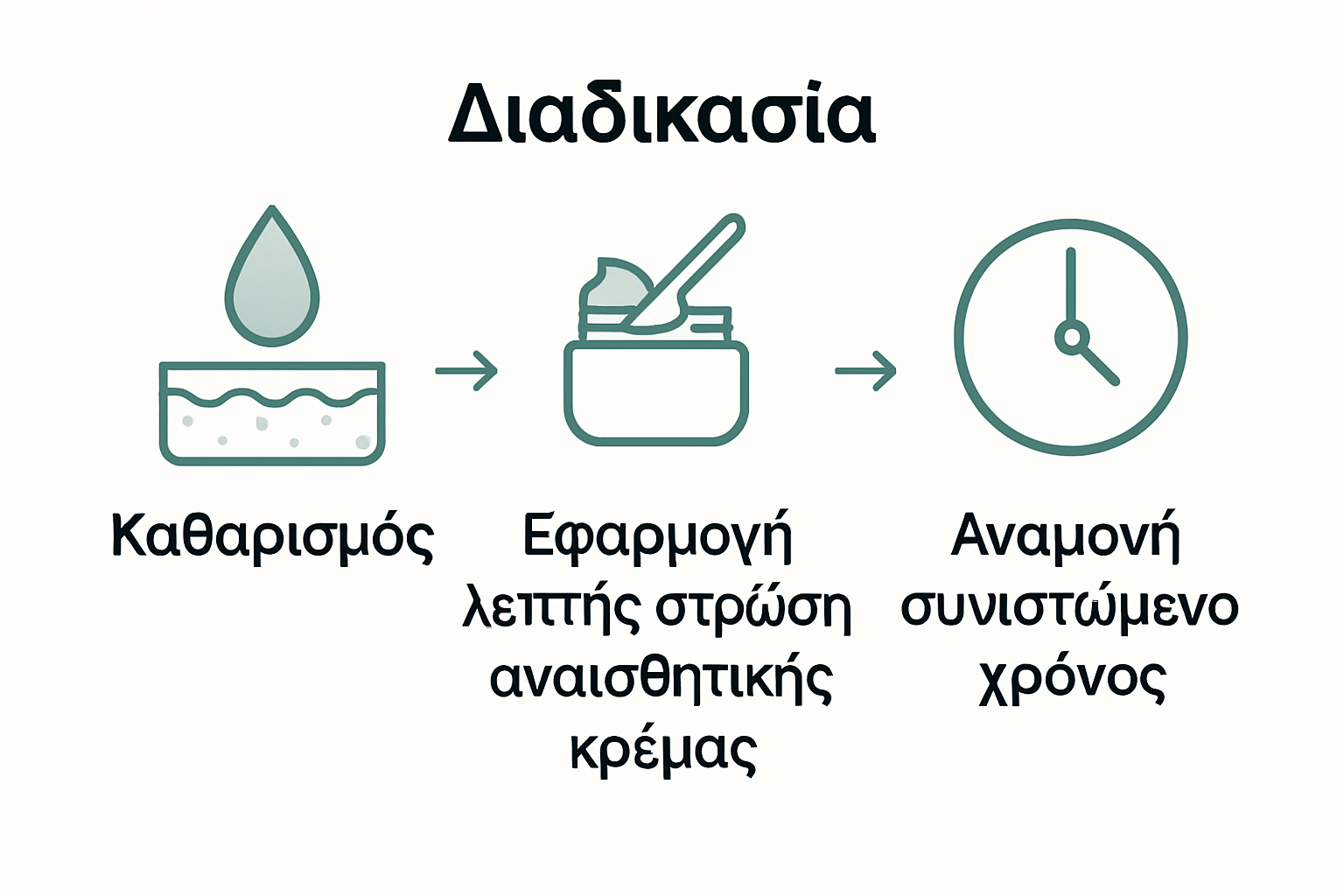 Διαδικασία

Καθαρισμός

Εφαρμογή λεπτής στρώση αναισθητικής κρέμας

Αναμονή συνιστώμενο χρόνος