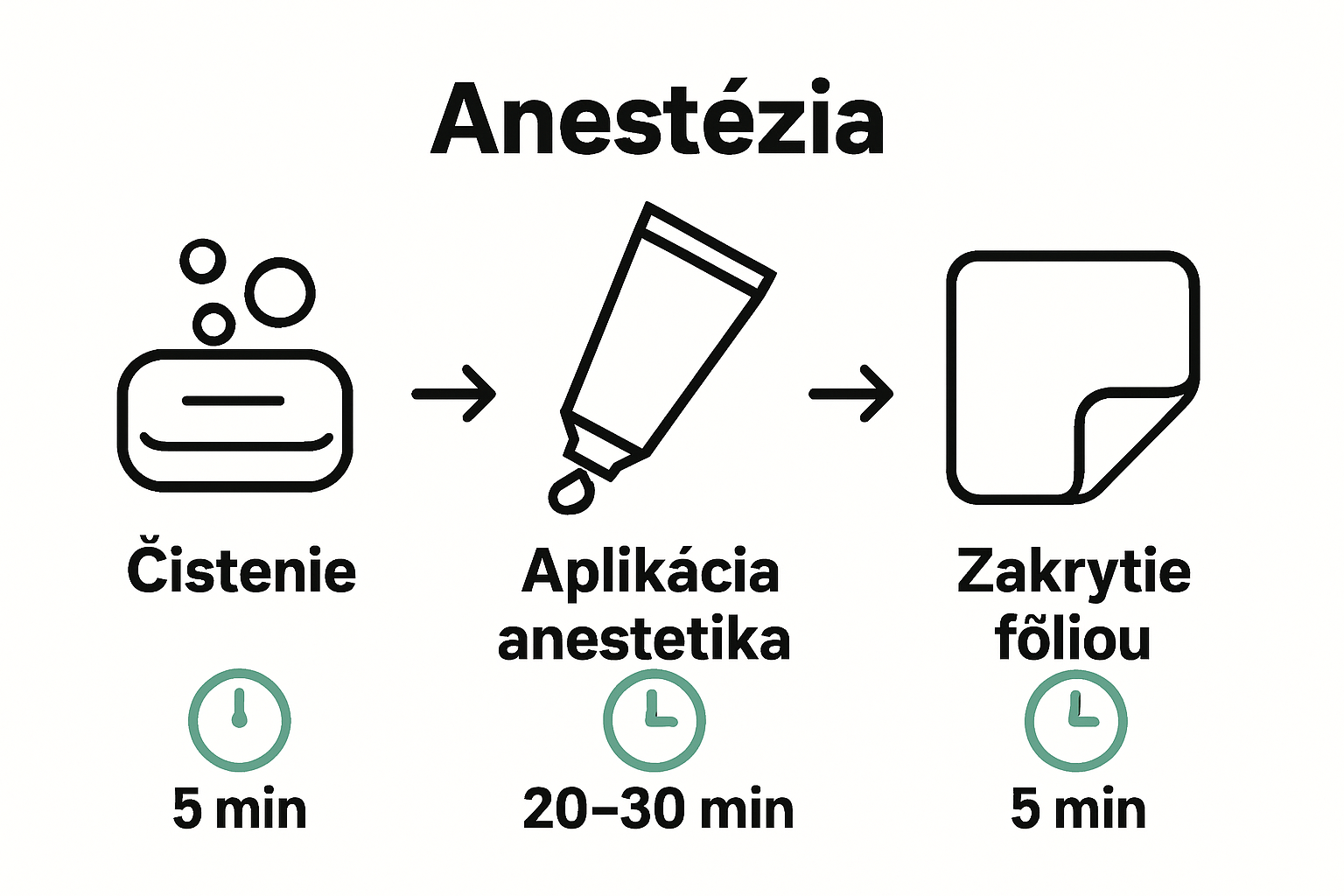 Anestézia

Čistenie

5 min

Aplikácia anestetika

20–30 min

Zakrytie fõliou

5 min