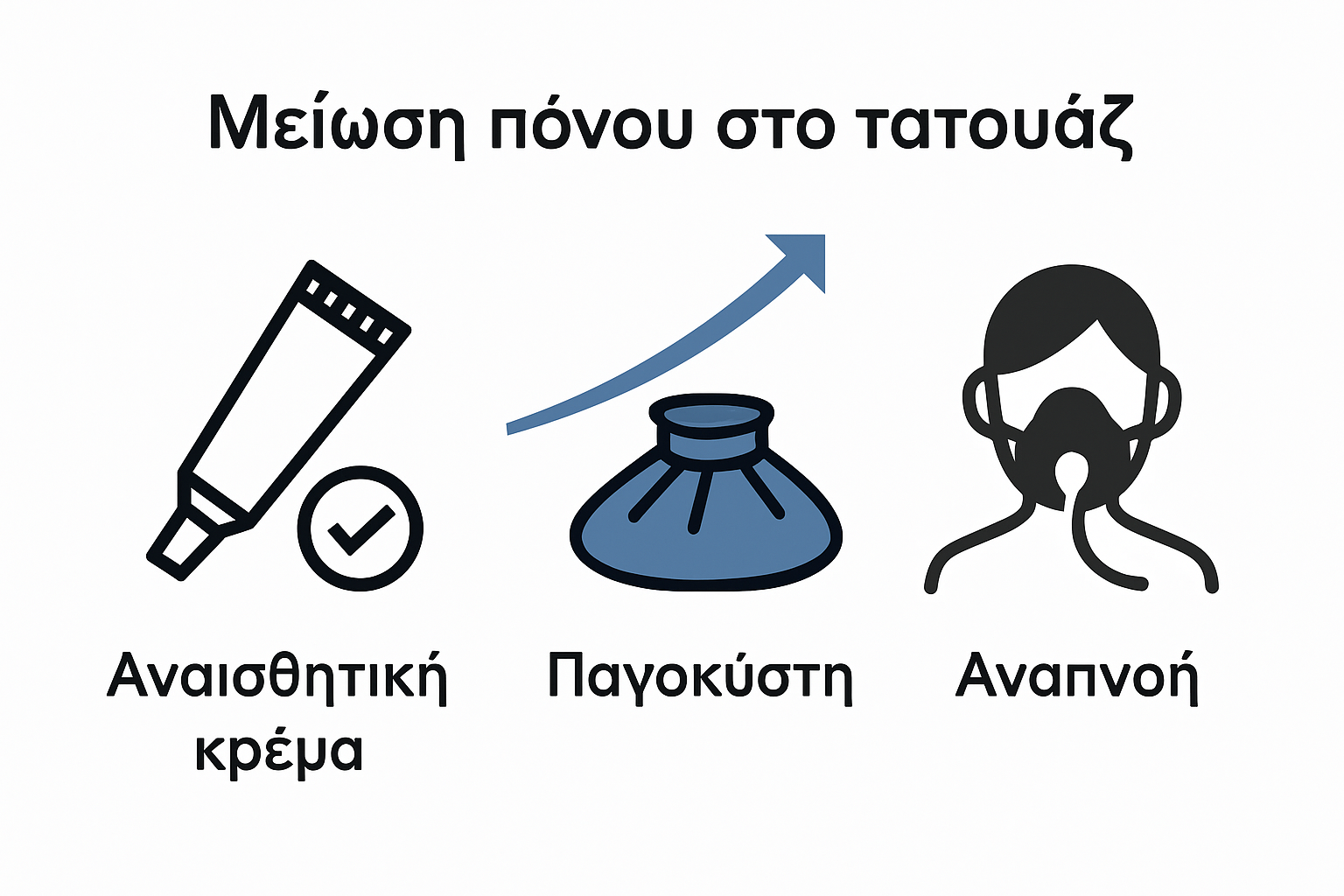 Μείωση πόνου στο τατουάζ

Αναισθητική κρέμα

Παγοκύστη

Αναπνοή