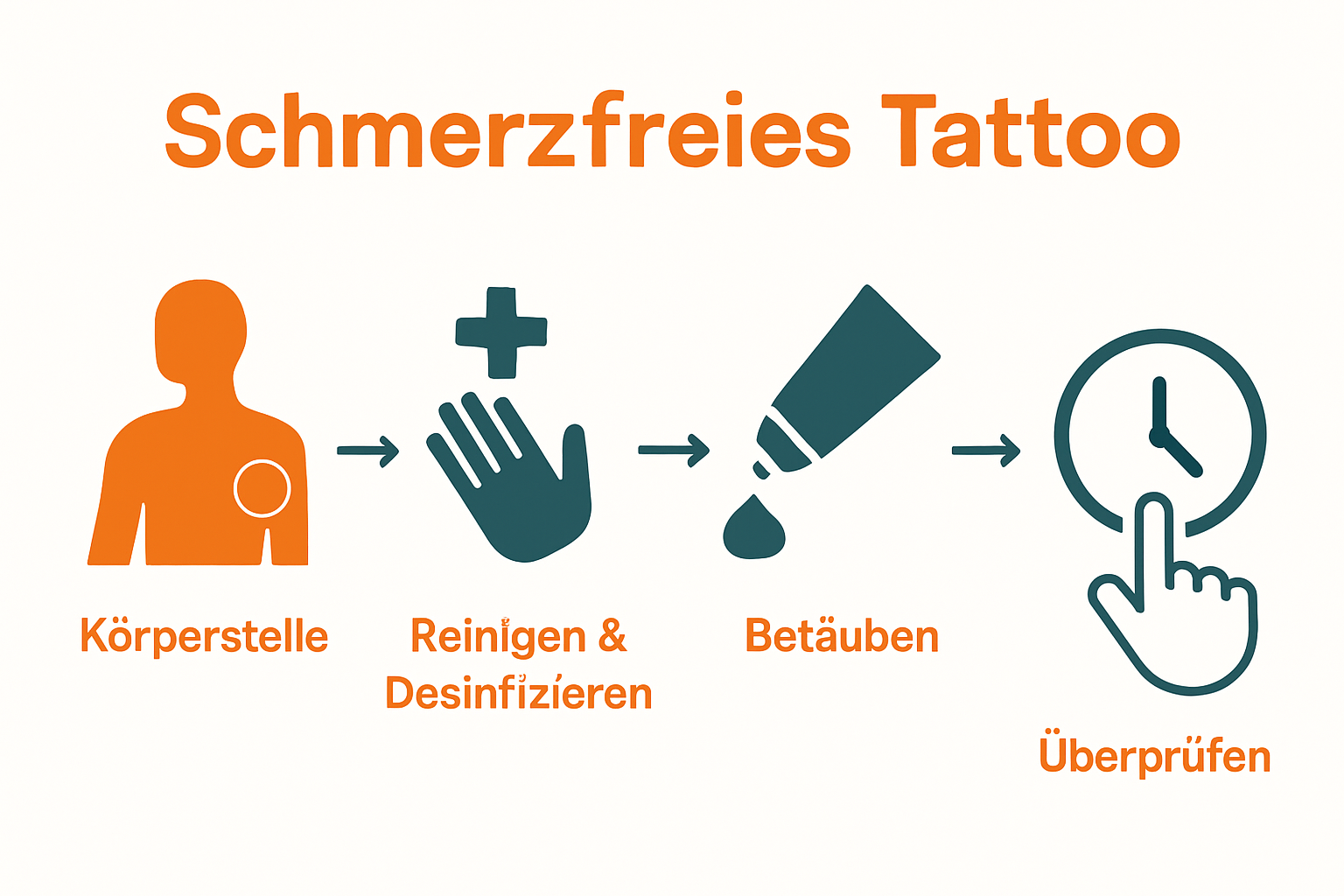 Schmerzfreies Tattoo

Körperstelle

Reinigen & Desinfizieren

Betäuben

Überprüfen