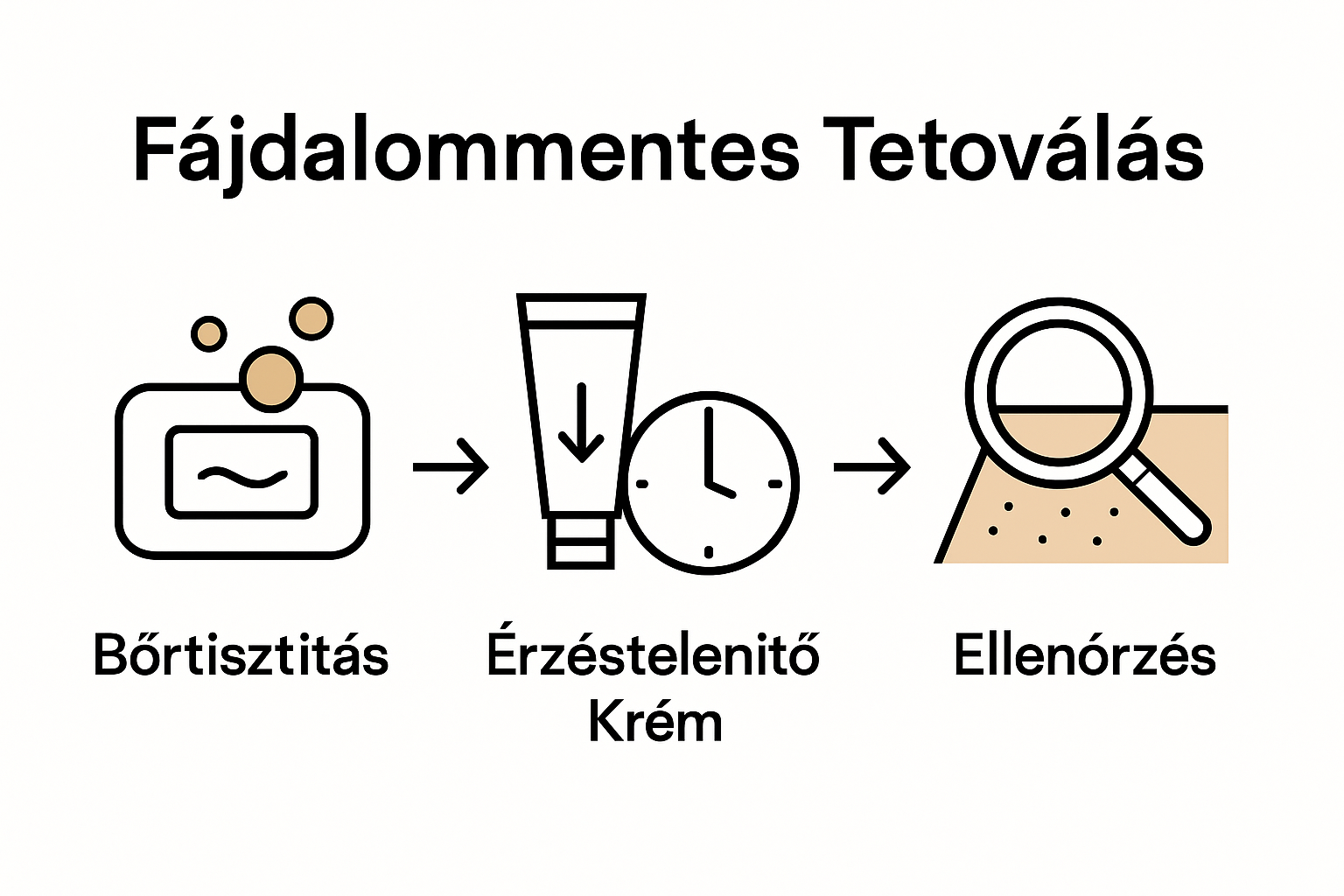 Fájdalommentes Tetoválás

Bőrtisztitás

Érzéstelenitő Krém

Ellenórzés