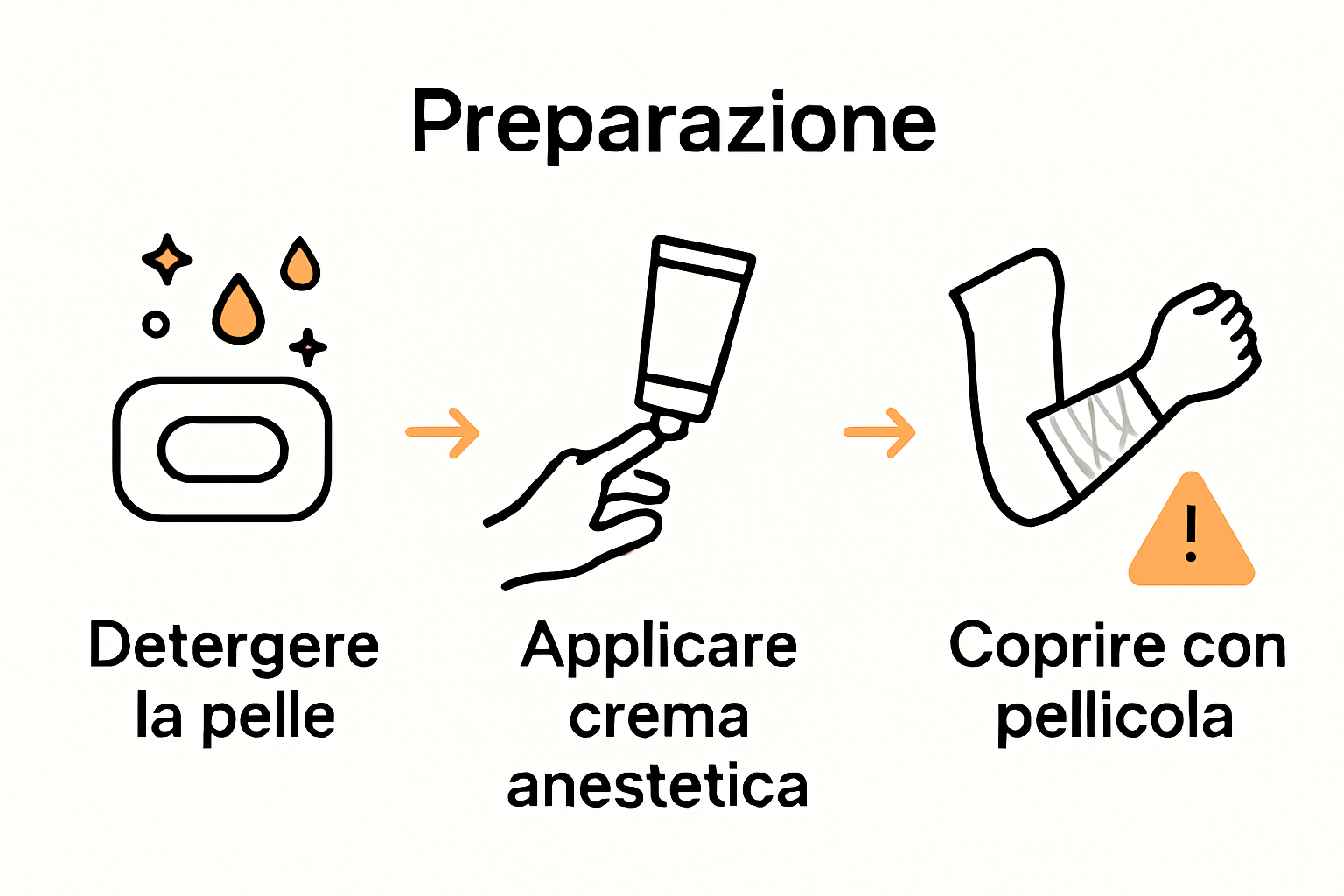 Preparazione

Detergere la pelle

Applicare crema anestetica

Coprire con pellicola

!