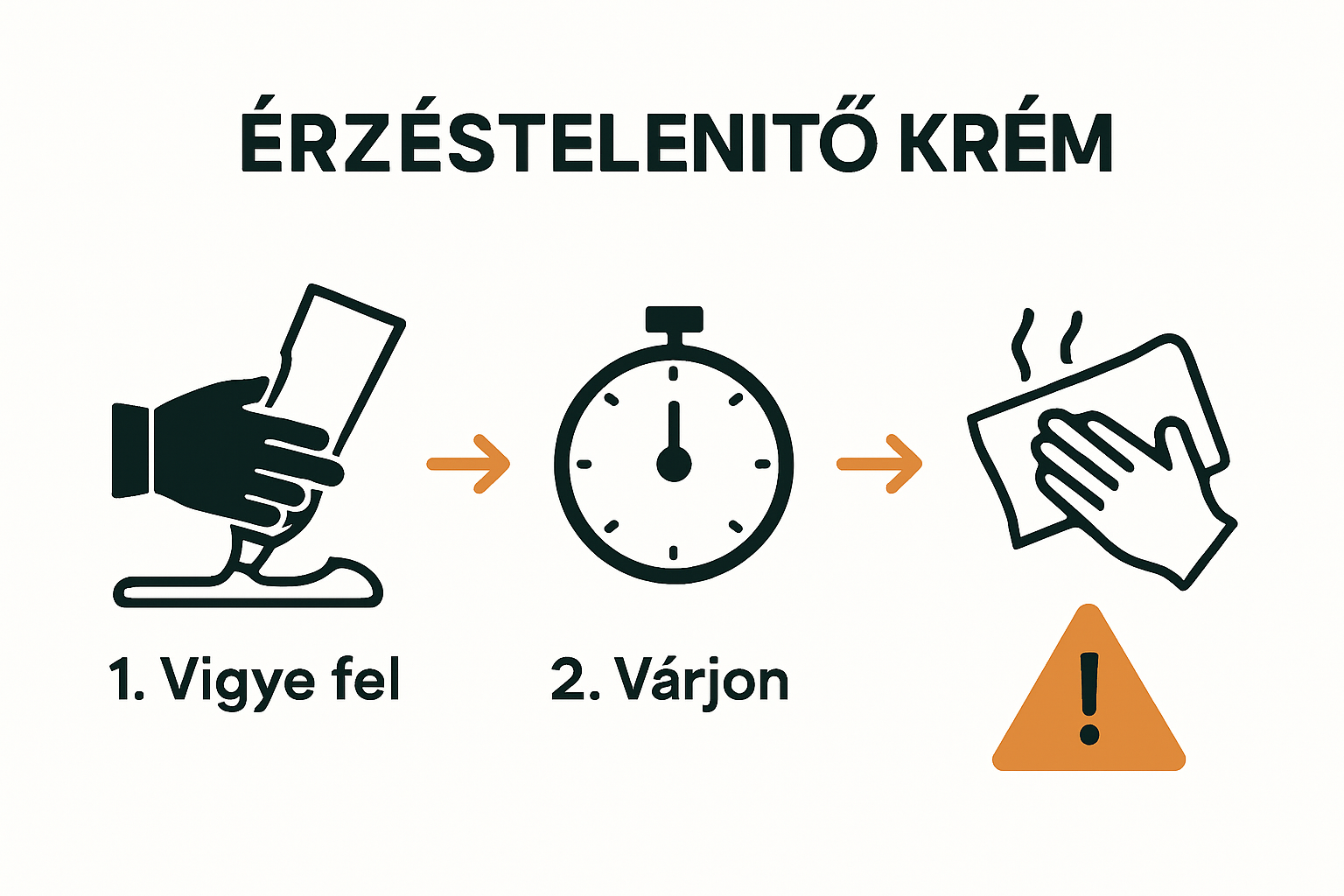 ÉRZÉSTELENITŐ KRÉM

1. Vigye fel

2. Várjon

!