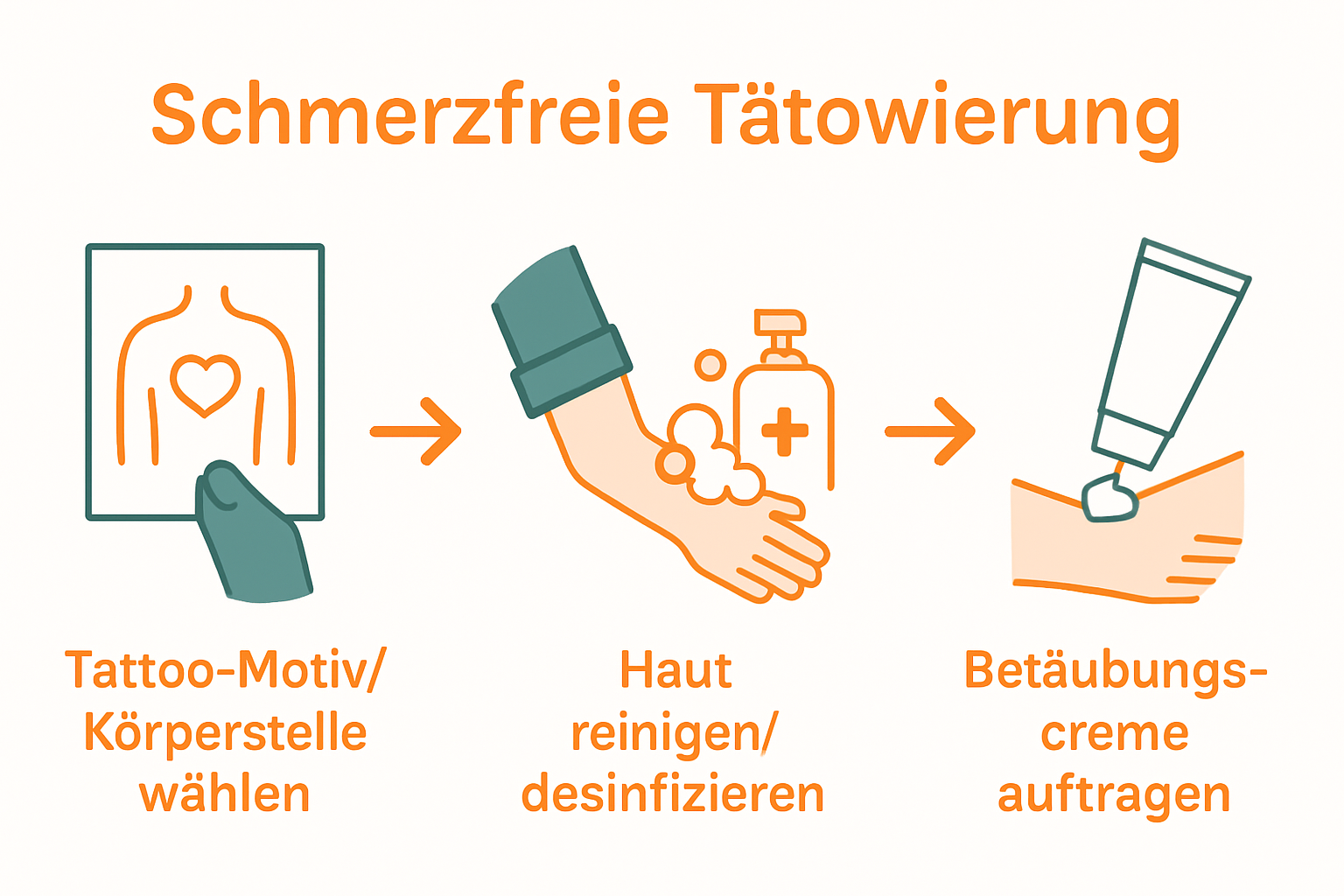 Schmerzfreie Tätowierung

Tattoo-Motiv/ Körperstelle wählen

Haut reinigen/ desinfizieren

Betäubungscreme auftragen