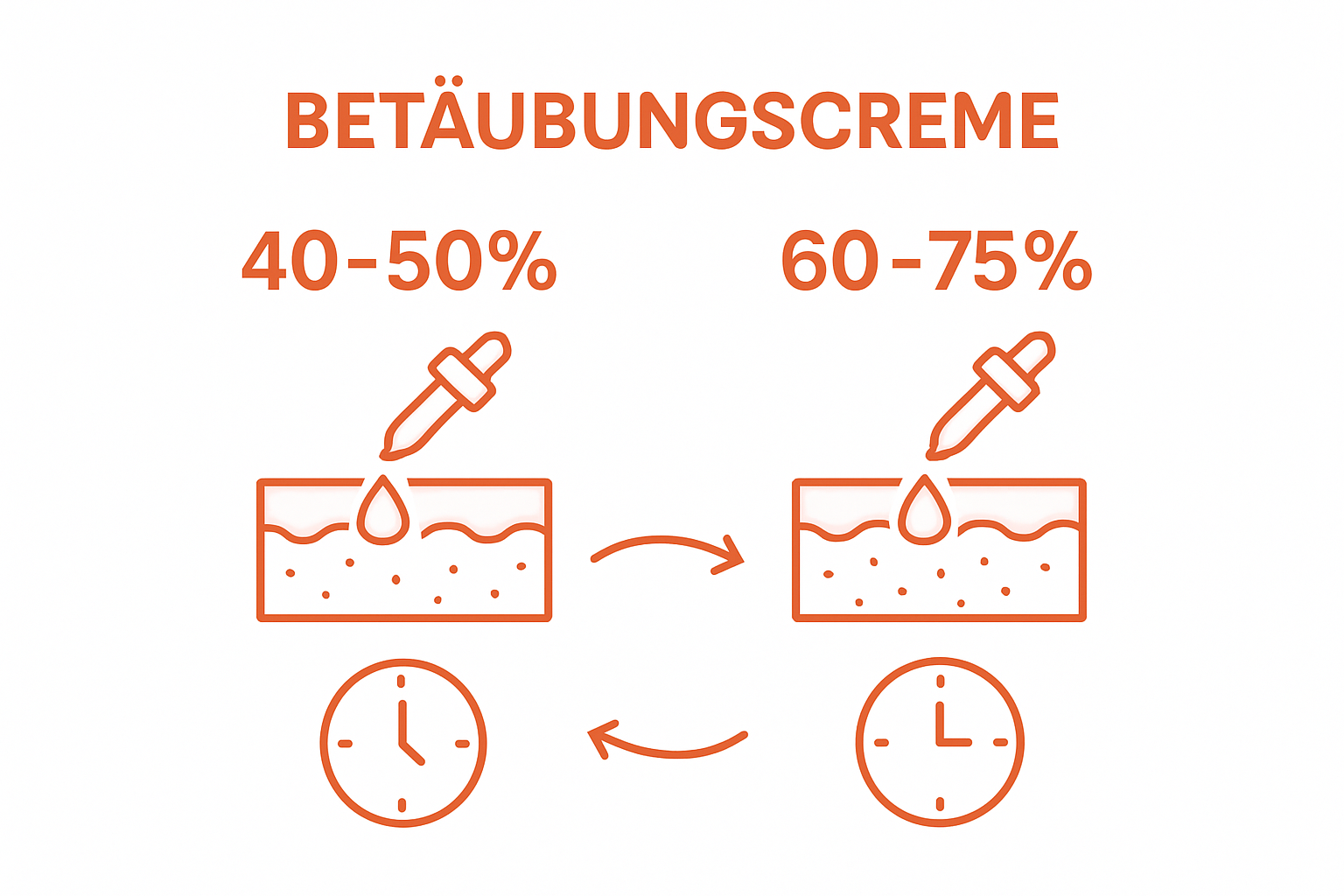 BETÄUBUNGSCREME

40-50%

60-75%