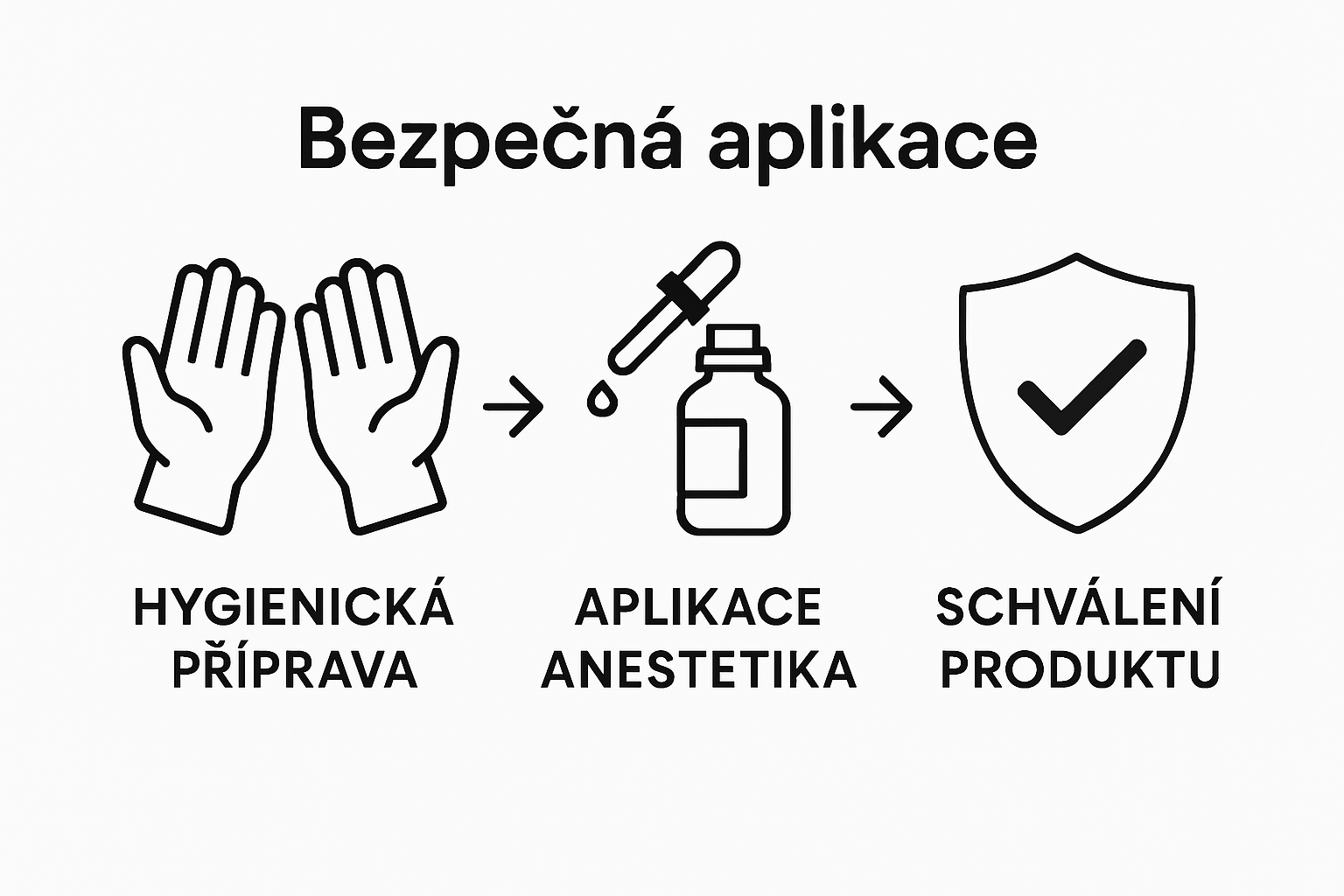 Bezpečná aplikace

HYGIENICKÁ PŘÍPRAVA

APLIKACE ANESTETIKA

SCHVÁLENÍ PRODUKTU