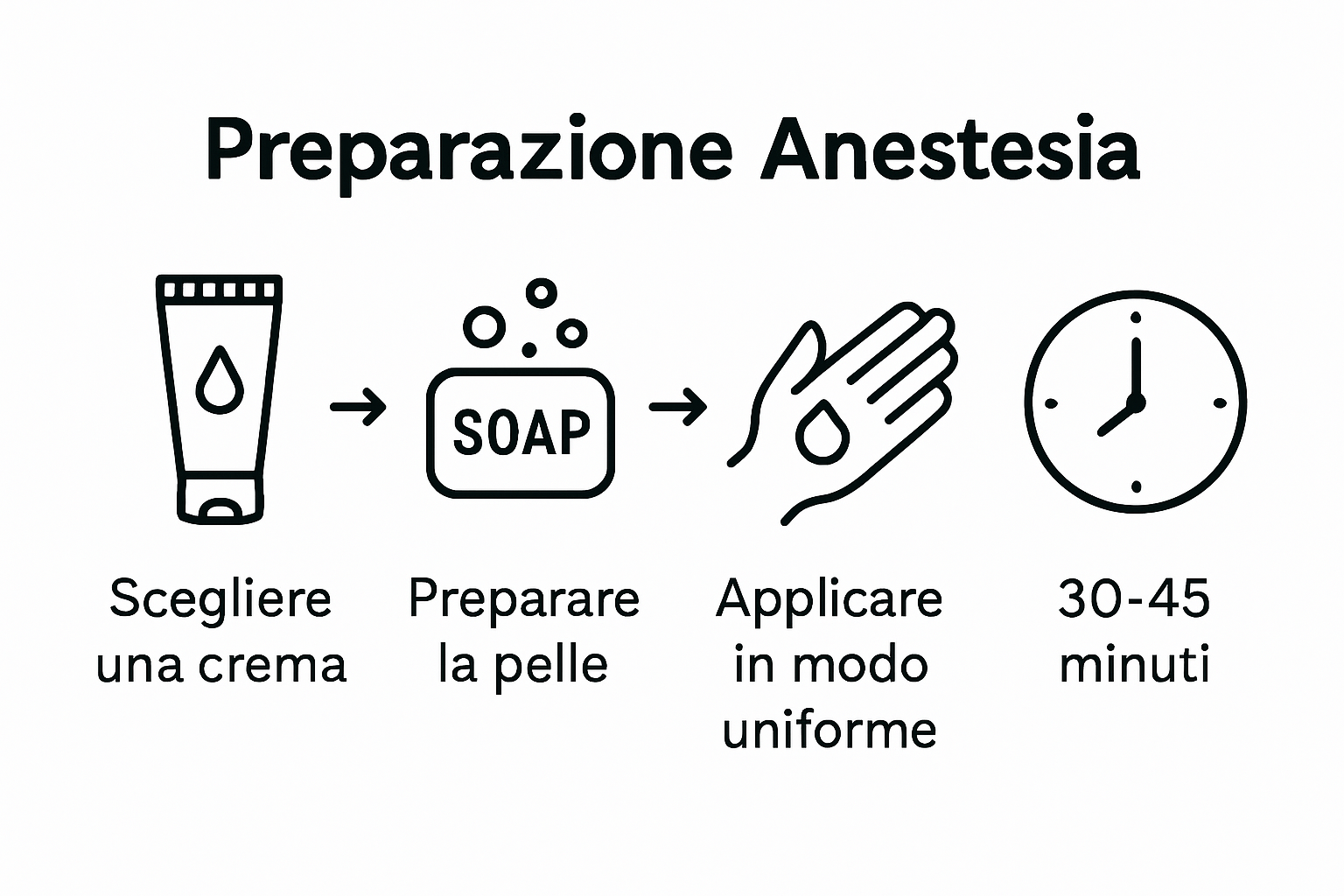 Preparazione Anestesia

SOAP

Scegliere una crema

Preparare la pelle

Applicare in modo uniforme

30-45 minuti