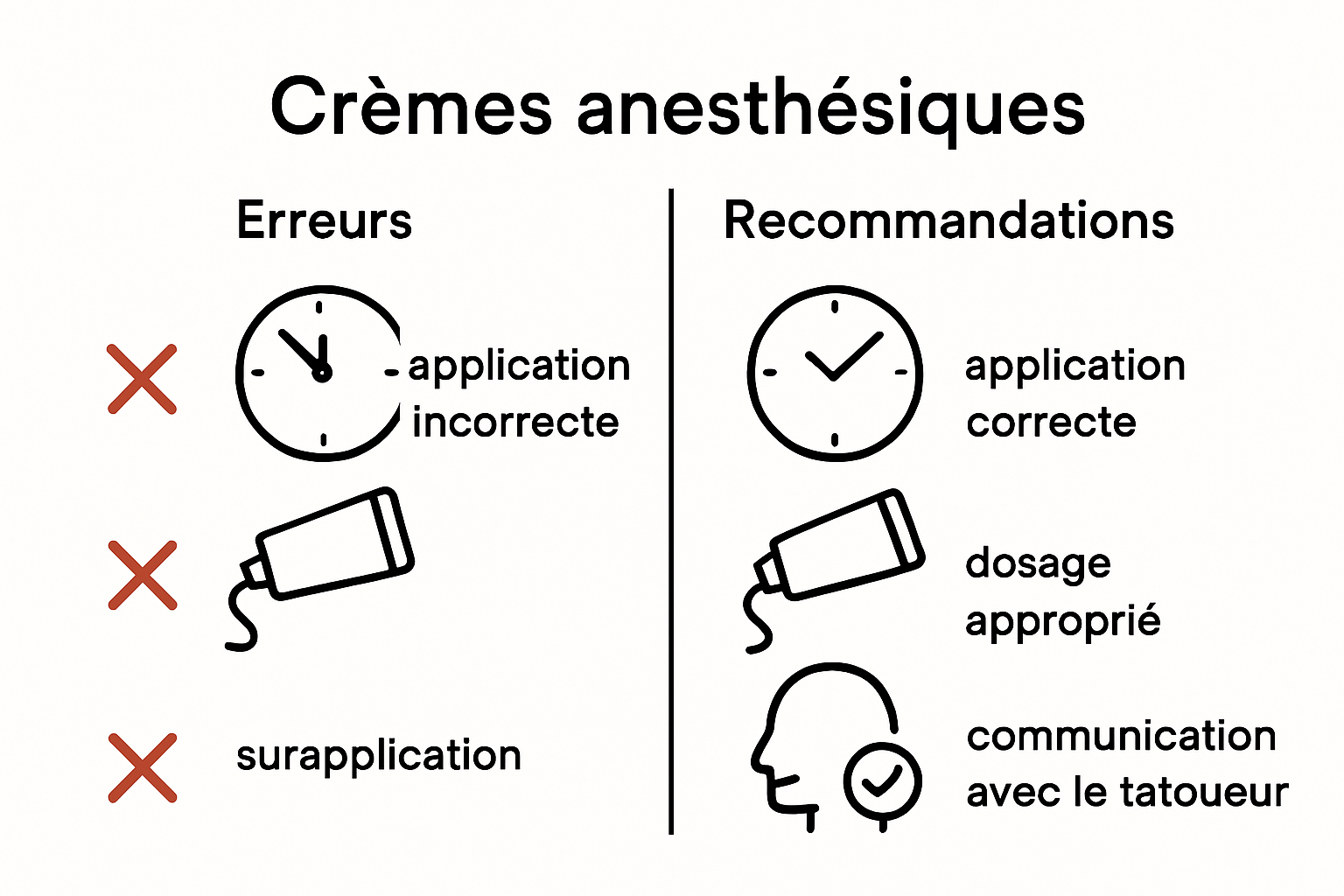 Crèmes anesthésiques

Erreurs

application incorrecte

surapplication

Recommandations

application correcte

dosage approprié

communication avec le tatoueur